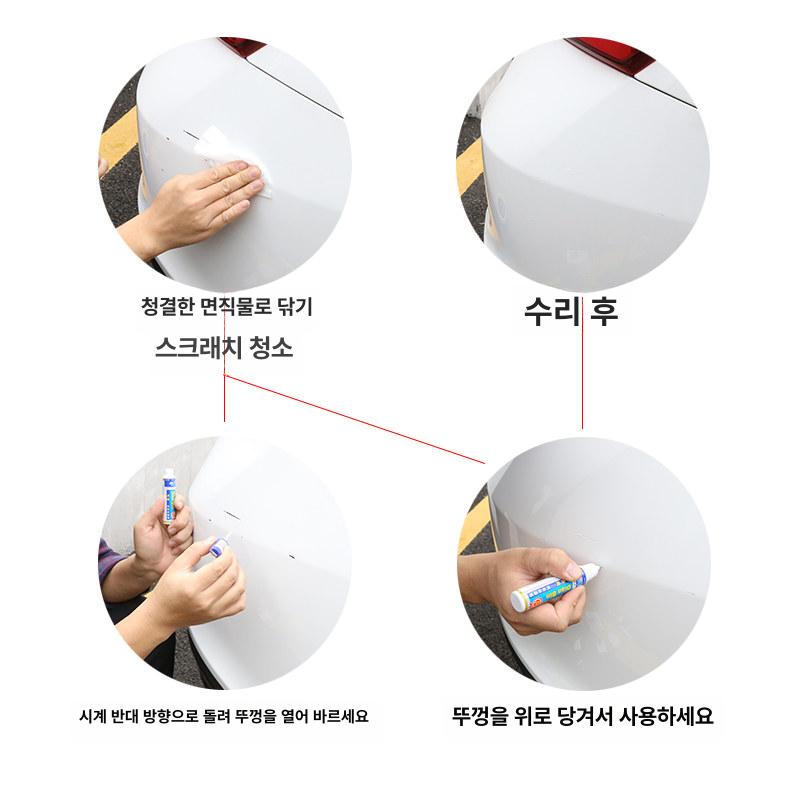 청결한 면직물로 닦기
스크래치 청소

수리 후

시계 반대 방향으로 돌려 뚜껑을 열어 바르세요

뚜껑을 위로 당겨서 사용하세요