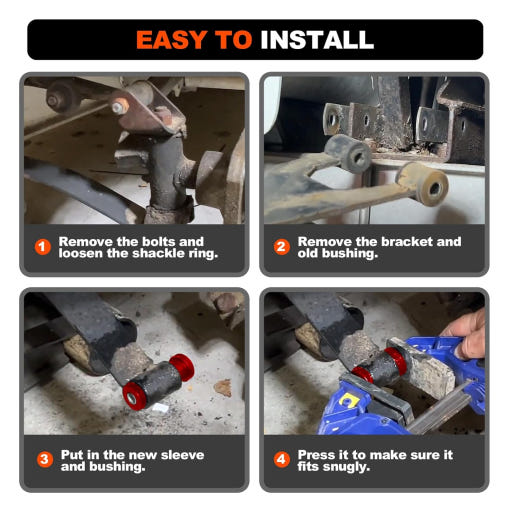 EASY TO INSTALL

1 Remove the bolts and loosen the shackle ring.

2 Remove the bracket and old bushing.

3 Put in the new sleeve and bushing.

4 Press it to make sure it fits snugly.