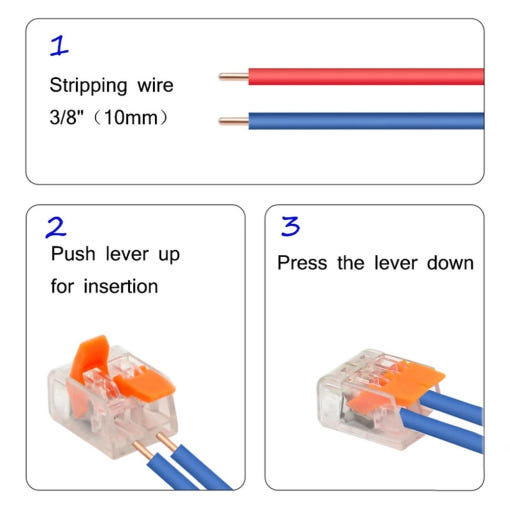 1
Stripping wire
3/8"（10mm）

2
Push lever up for insertion

3
Press the lever down