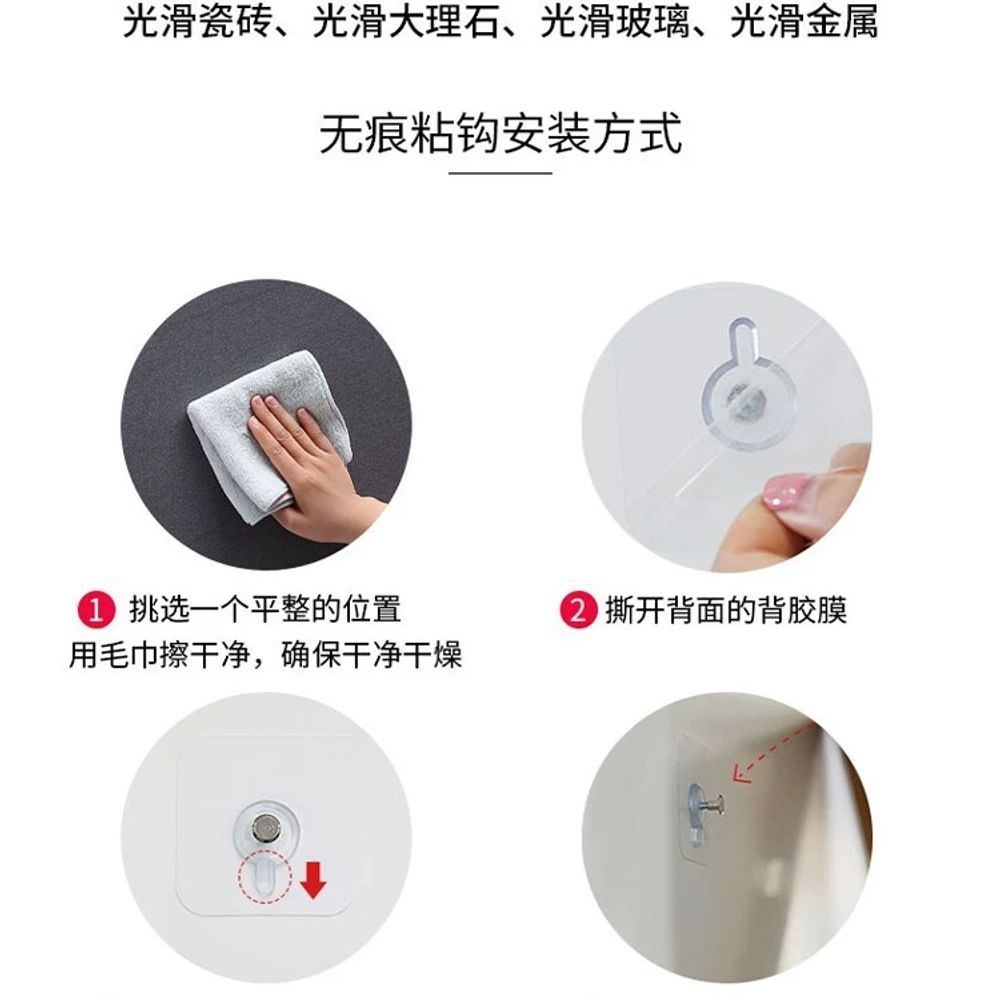 光滑瓷砖、光滑大理石、光滑玻璃、光滑金属

无痕粘钩安装方式

1 挑选一个平整的位置
用毛巾擦干净，确保干净干燥

2 撕开背面的背胶膜