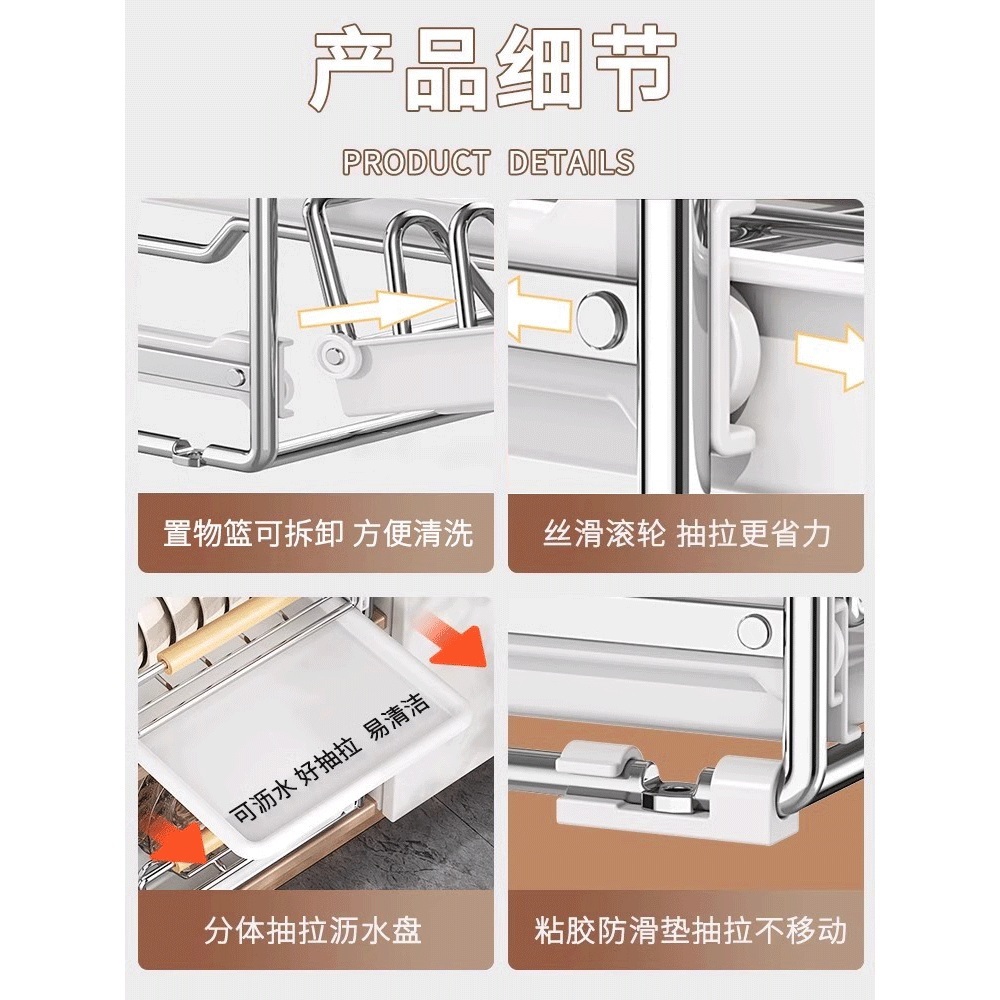 产品细节

PRODUCT DETAILS

置物篮可拆卸 方便清洗

丝滑滚轮 抽拉更省力

可沥水 好抽拉 易清洁

分体抽拉沥水盘

粘胶防滑垫抽拉不移动