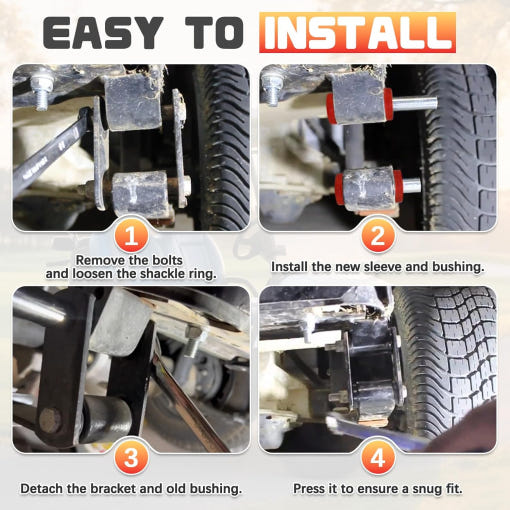 EASY TO INSTALL

1
Remove the bolts and loosen the shackle ring.

2
Install the new sleeve and bushing.

3
Detach the bracket and old bushing.

4
Press it to ensure a snug fit.