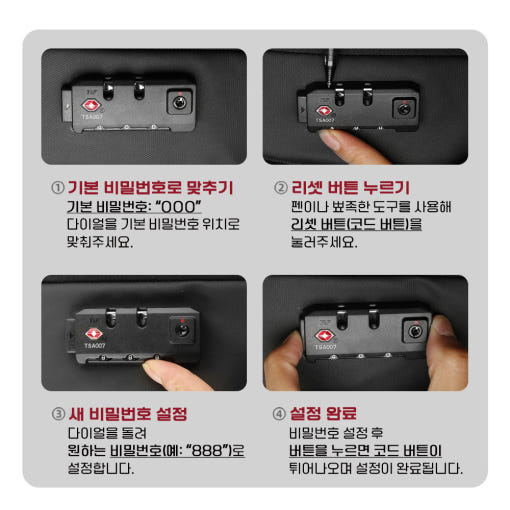 TSA007

① 기본 비밀번호로 맞추기
기본 비밀번호: "000"
다이얼을 기본 비밀번호 위치로 맞춰주세요.

TSA007

② 리셋 버튼 누르기
펜이나 뾰족한 도구를 사용해 리셋 버튼(코드 버튼)을 눌러주세요.

TSA007

③ 새 비밀번호 설정
다이얼을 돌려 원하는 비밀번호(예: "888")로 설정합니다.

TSA007

④ 설정 완료
비밀번호 설정 후 버튼을 누르면 코드 버튼이 튀어나오며 설정이 완료됩니다.