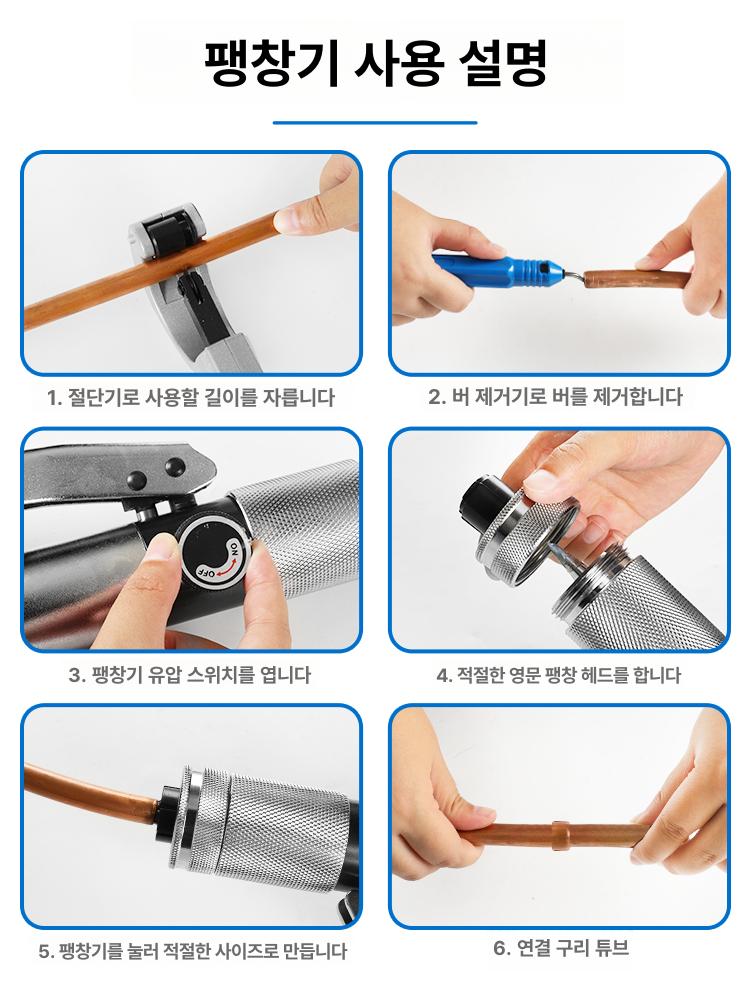 팽창기 사용 설명

1. 절단기로 사용할 길이를 자릅니다

2. 버 제거기로 버를 제거합니다

ON
OFF

3. 팽창기 유압 스위치를 엽니다

4. 적절한 영문 팽창 헤드를 합니다

5. 팽창기를 눌러 적절한 사이즈로 만듭니다

6. 연결 구리 튜브