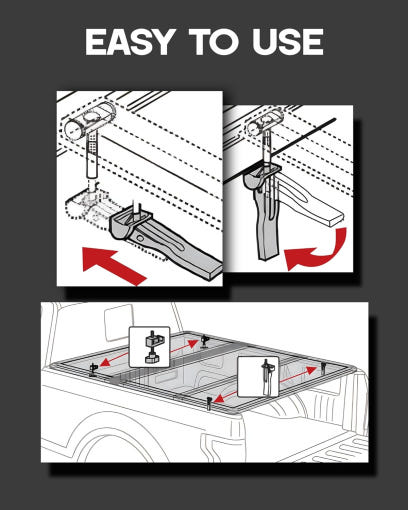 EASY TO USE