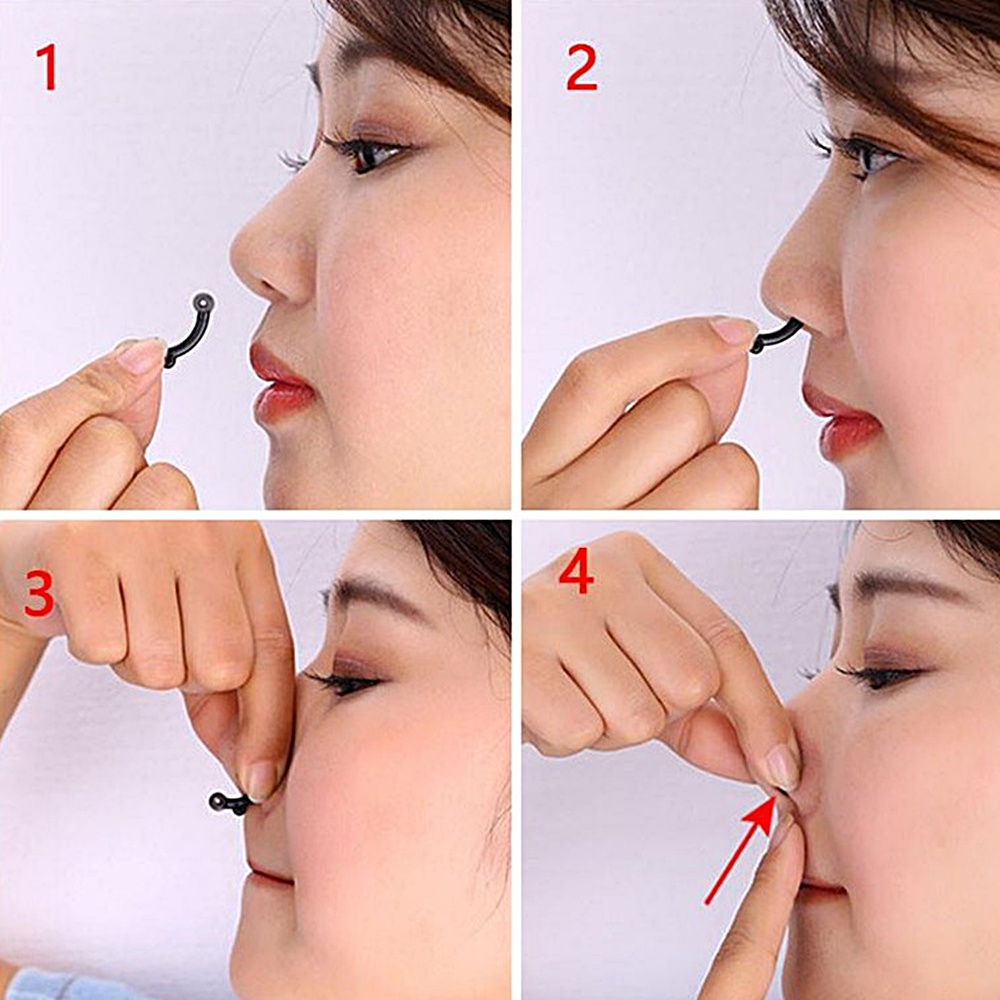 1

2

3

4