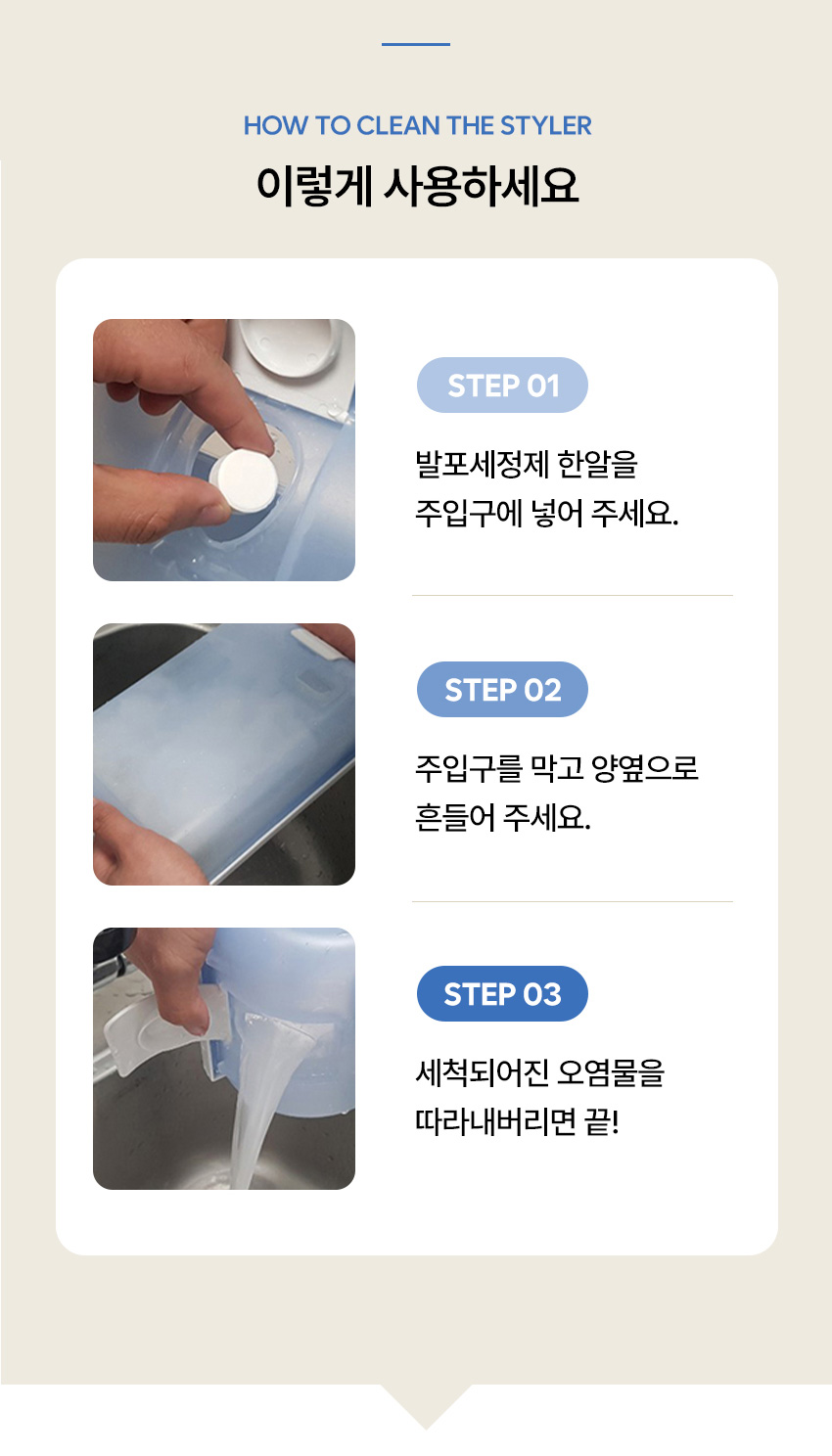 HOW TO CLEAN THE STYLER

이렇게 사용하세요

STEP 01

발포세정제 한알을
주입구에 넣어 주세요.

STEP 02

주입구를 막고 양옆으로
흔들어 주세요.

STEP 03

세척되어진 오염물을
따라내버리면 끝!