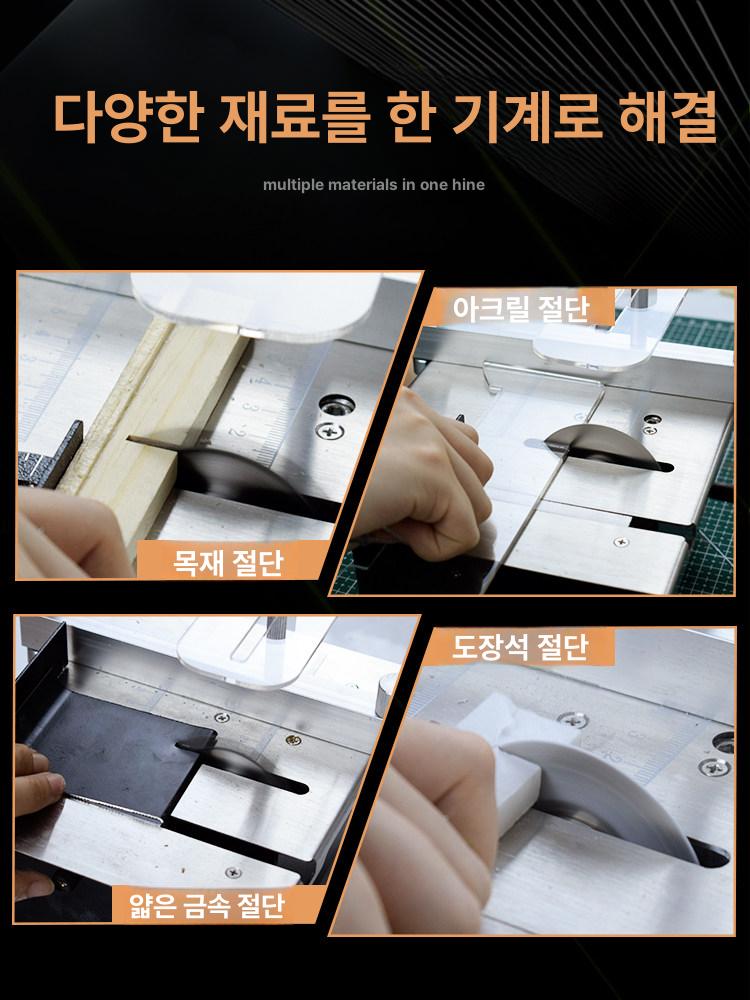 다양한 재료를 한 기계로 해결

multiple materials in one hine

목재 절단

아크릴 절단

얇은 금속 절단

도장석 절단