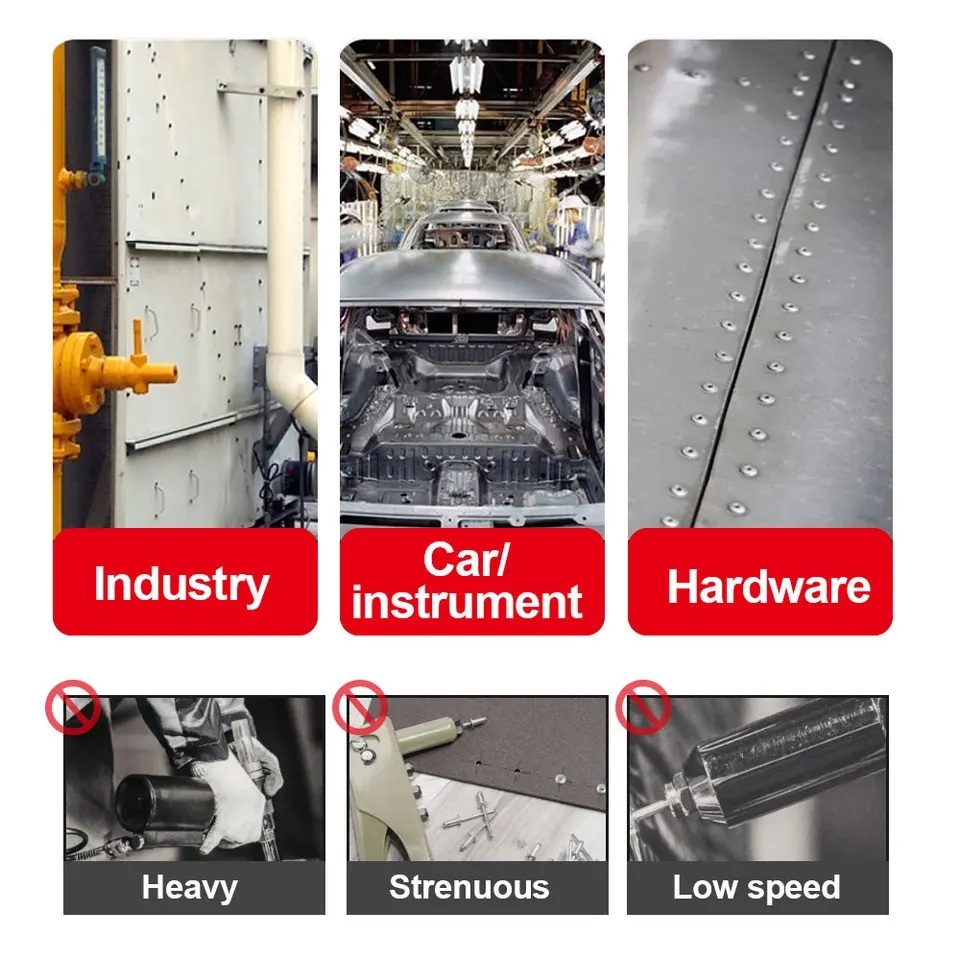 Industry

Car/ instrument

Hardware

Heavy

Strenuous

Low speed