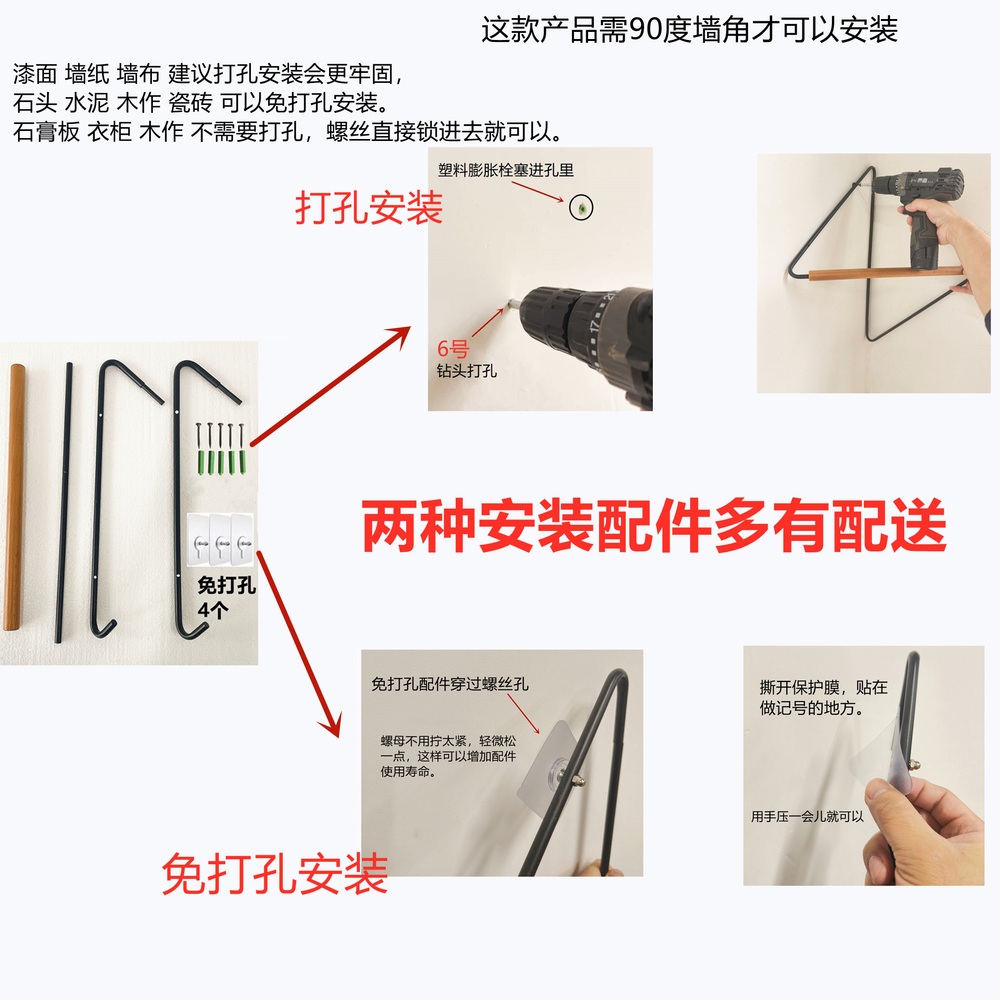 这款产品需90度墙角才可以安装

漆面 墙纸 墙布 建议打孔安装会更牢固，
石头 水泥 木作 瓷砖 可以免打孔安装。
石膏板 衣柜 木作 不需要打孔，螺丝直接锁进去就可以。

打孔安装

塑料膨胀栓塞进孔里

6号
钻头打孔

免打孔
4个

两种安装配件多有配送

免打孔配件穿过螺丝孔

螺母不用拧太紧，轻微松一点，这样可以增加配件使用寿命。

撕开保护膜，贴在做记号的地方。

用手压一会儿就可以

免打孔安装