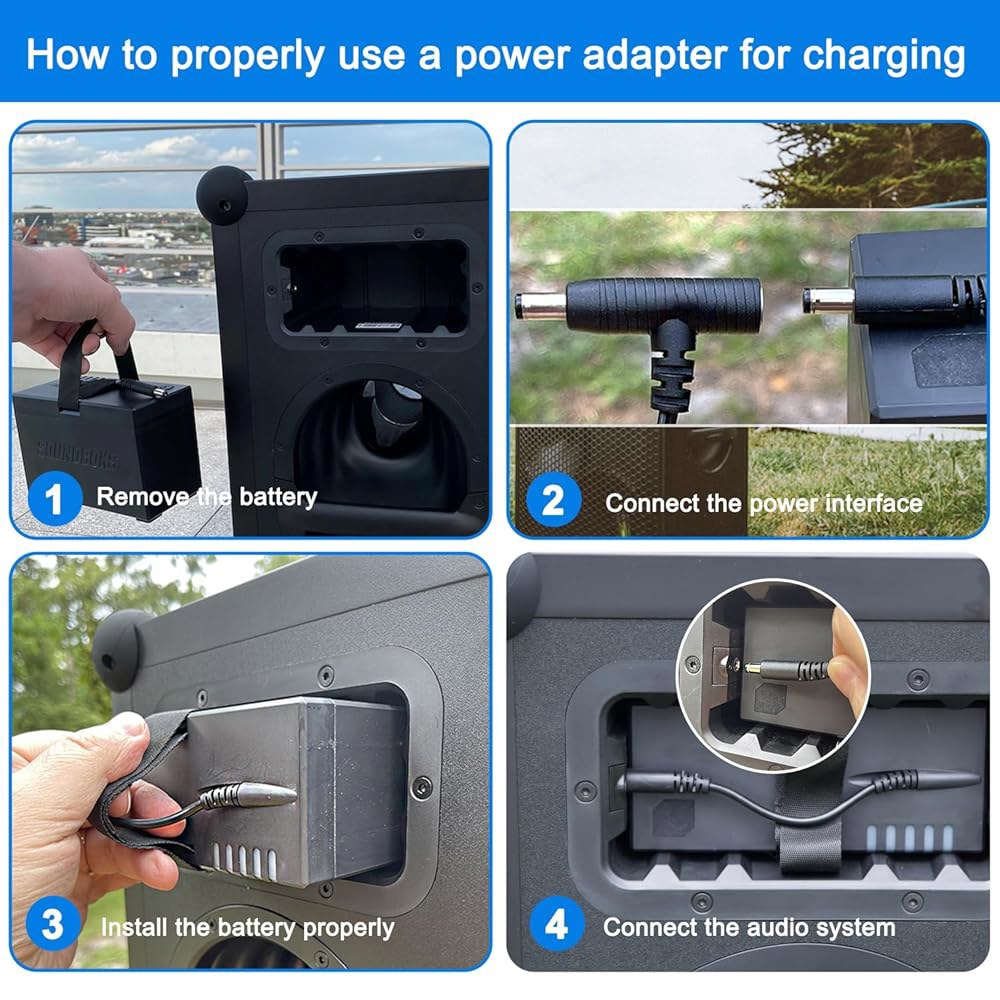 How to properly use a power adapter for charging

SOUNDBOKS

1 Remove the battery

2 Connect the power interface

3 Install the battery properly

4 Connect the audio system