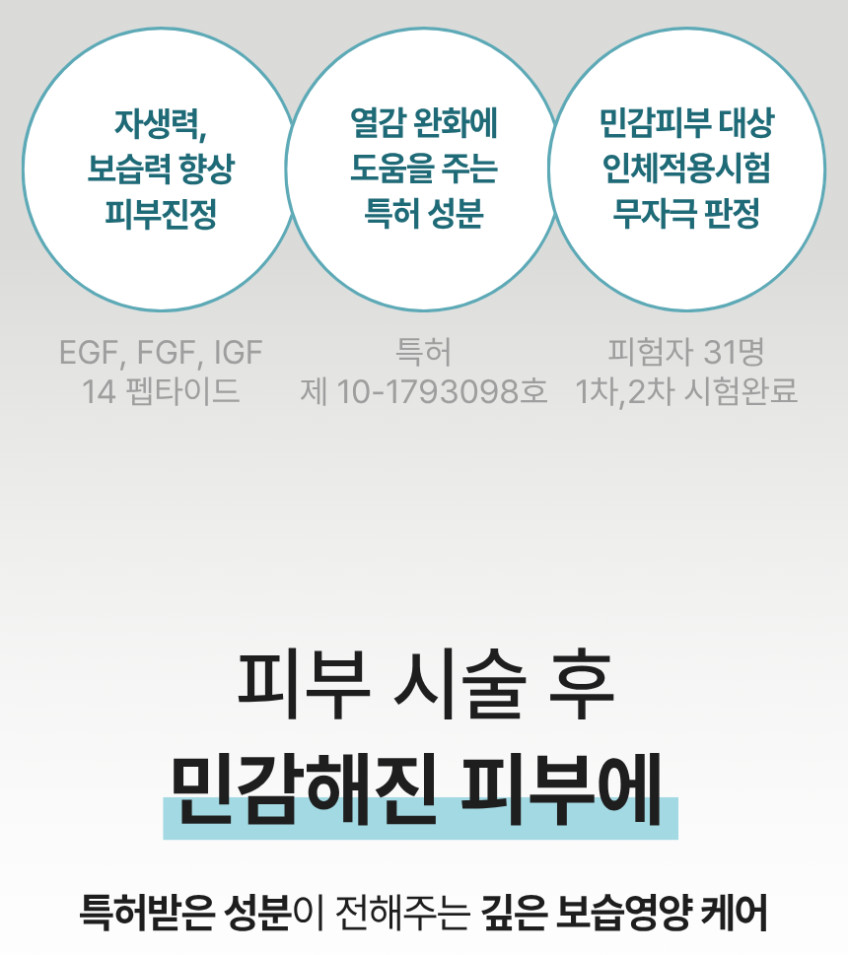 자생력,
보습력 향상
피부진정

EGF, FGF, IGF
14 펩타이드

열감 완화에
도움을 주는
특허 성분

특허
제 10-1793098호

민감피부 대상
인체적용시험
무자극 판정

피험자 31명
1차,2차 시험완료

피부 시술 후
민감해진 피부에

특허받은 성분이 전해주는 깊은 보습영양 케어