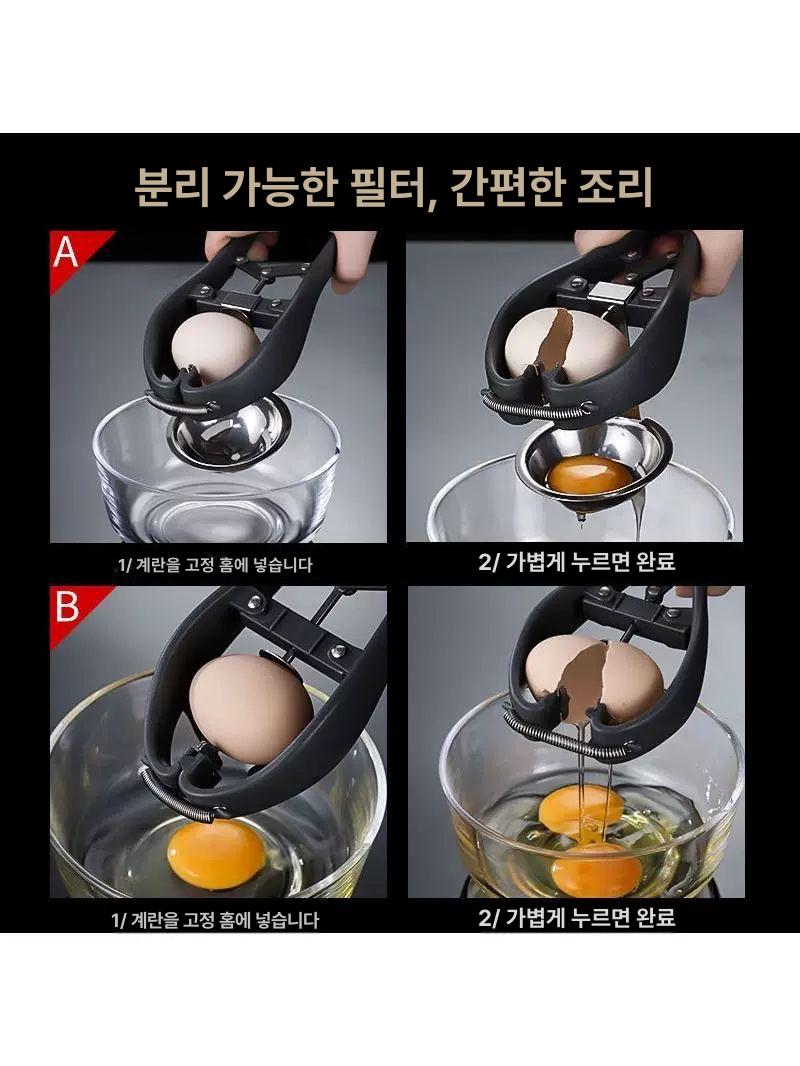 분리 가능한 필터, 간편한 조리

A

1/ 계란을 고정 홈에 넣습니다

2/ 가볍게 누르면 완료

B

1/ 계란을 고정 홈에 넣습니다

2/ 가볍게 누르면 완료