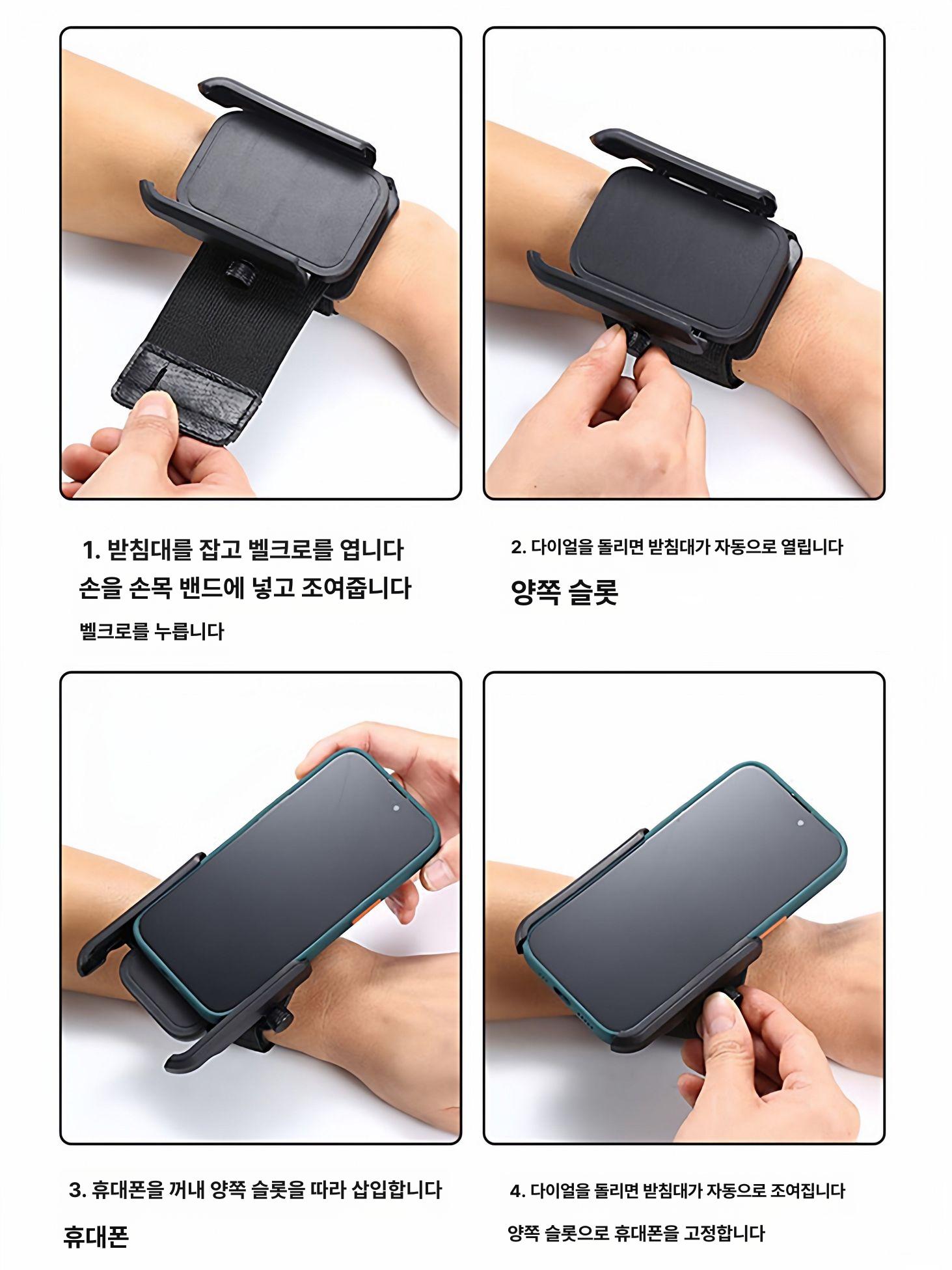 1. 받침대를 잡고 벨크로를 엽니다
손을 손목 밴드에 넣고 조여줍니다
벨크로를 누릅니다

2. 다이얼을 돌리면 받침대가 자동으로 열립니다
양쪽 슬롯

3. 휴대폰을 꺼내 양쪽 슬롯을 따라 삽입합니다
휴대폰

4. 다이얼을 돌리면 받침대가 자동으로 조여집니다
양쪽 슬롯으로 휴대폰을 고정합니다