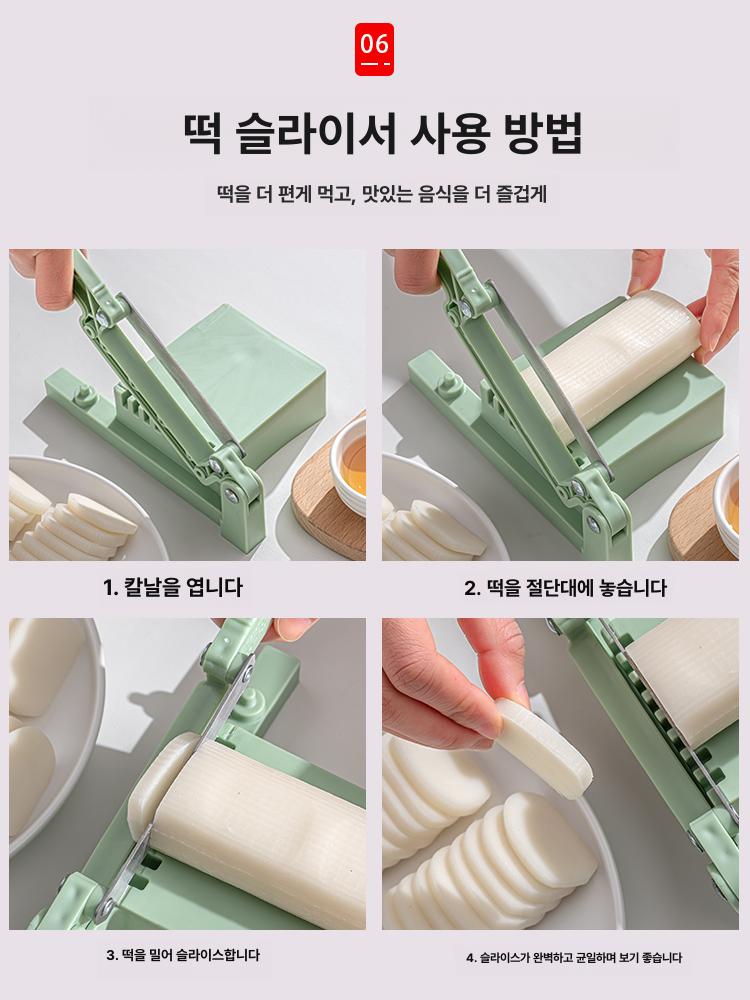 06

떡 슬라이서 사용 방법

떡을 더 편게 먹고, 맛있는 음식을 더 즐겁게

1. 칼날을 엽니다

2. 떡을 절단대에 놓습니다

3. 떡을 밀어 슬라이스합니다

4. 슬라이스가 완벽하고 균일하며 보기 좋습니다