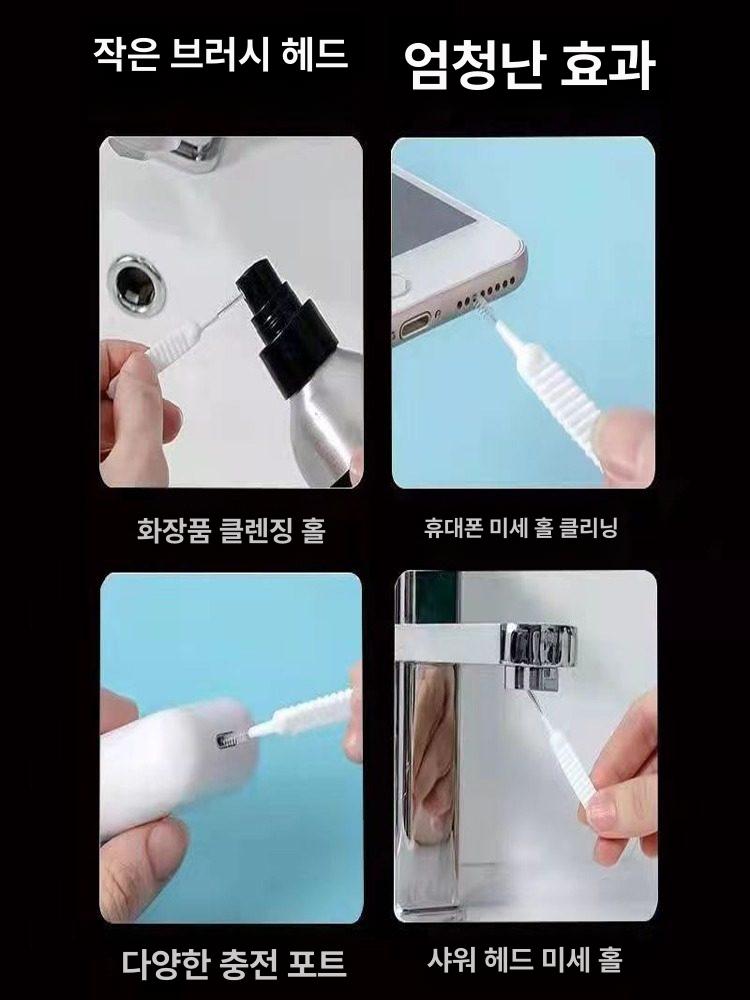 작은 브러시 헤드 엄청난 효과

화장품 클렌징 홀

휴대폰 미세 홀 클리닝

다양한 충전 포트

샤워 헤드 미세 홀