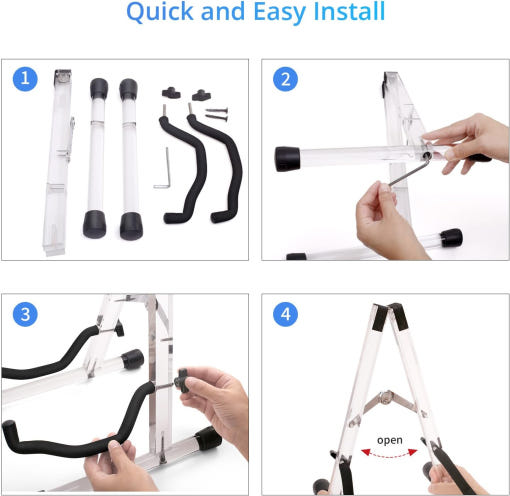 Quick and Easy Install

1

2

3

4

open