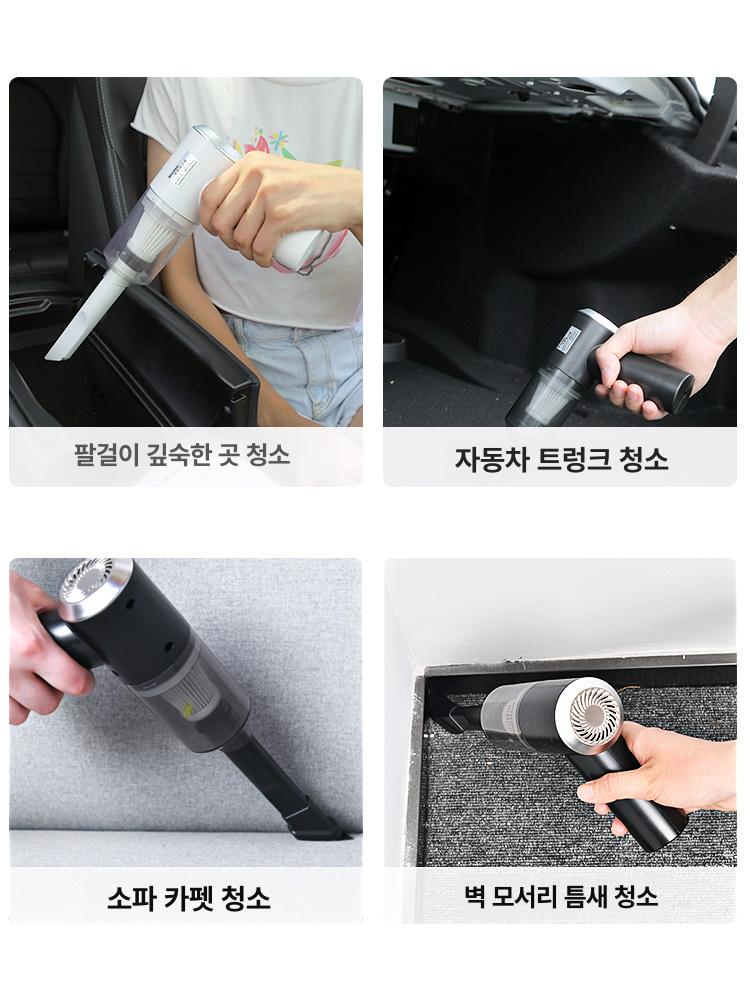 팔걸이 깊숙한 곳 청소

자동차 트렁크 청소

소파 카펫 청소

벽 모서리 틈새 청소