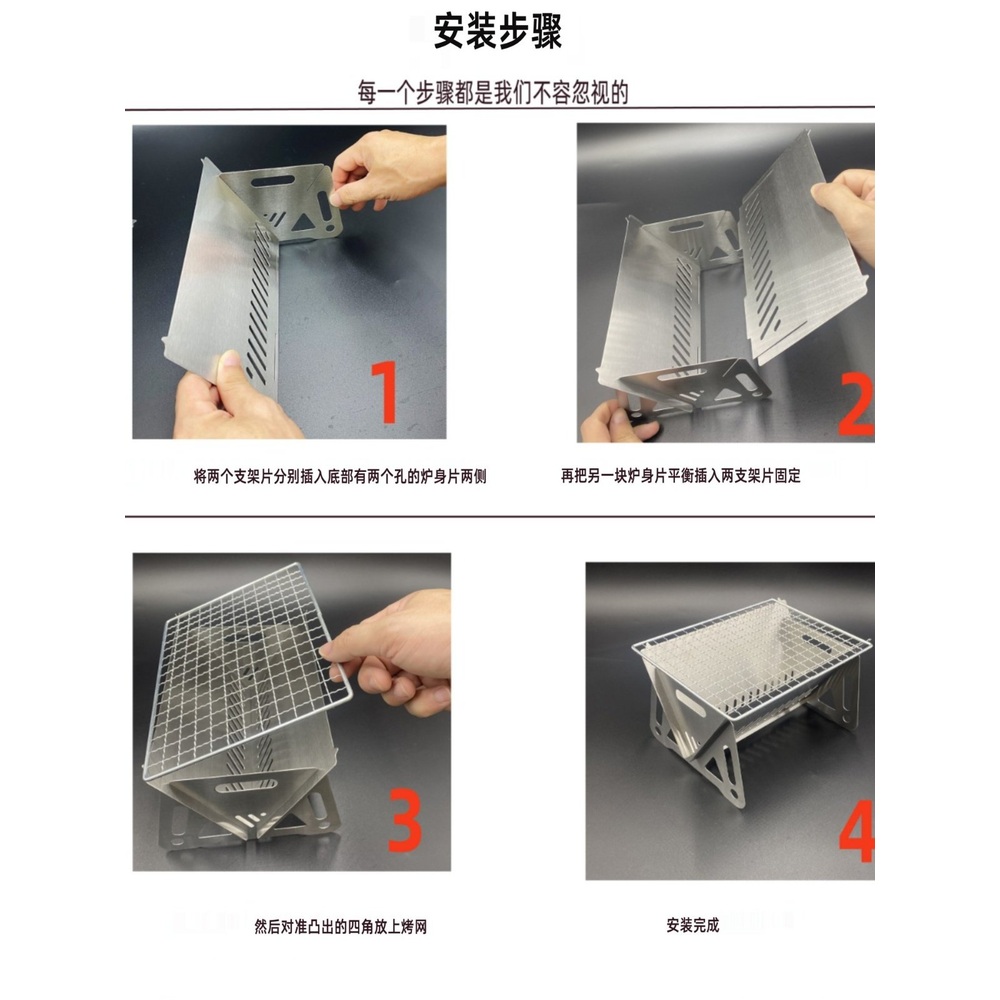 安装步骤

每一个步骤都是我们不容忽视的

1

将两个支架片分别插入底部有两个孔的炉身片两侧

2

再把另一块炉身片平衡插入两支架片固定

3

然后对准凸出的四角放上烤网

4

安装完成