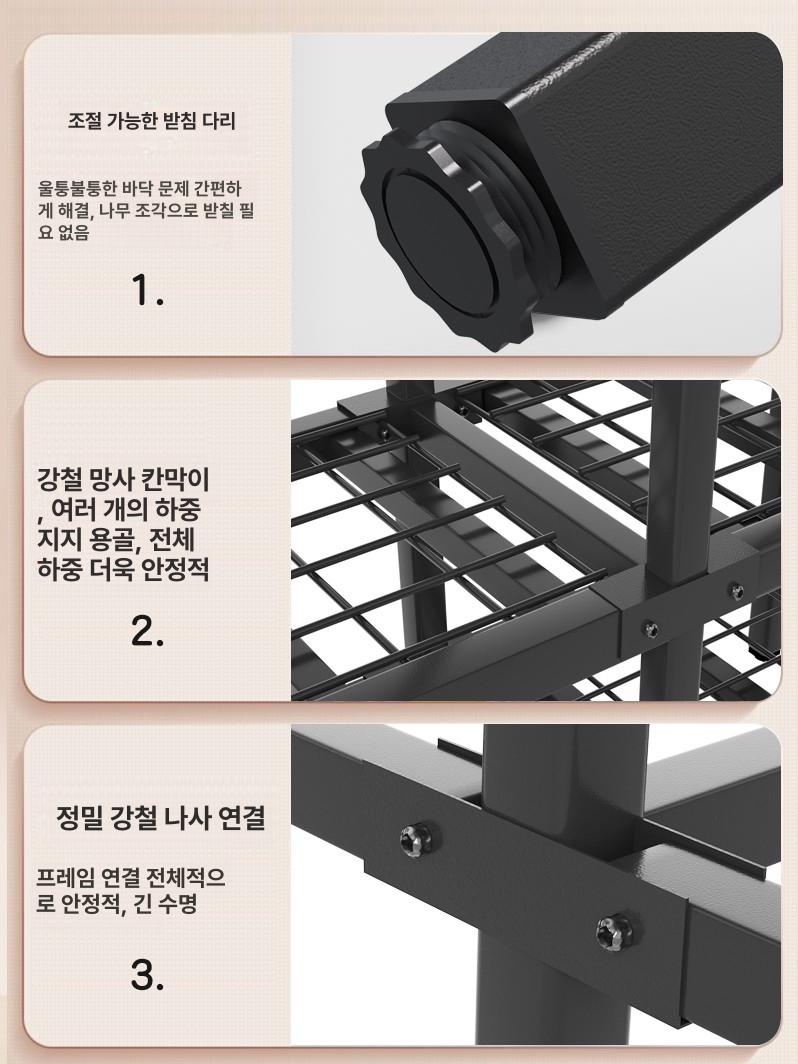 조절 가능한 받침 다리

울퉁불퉁한 바닥 문제 간편하게 해결, 나무 조각으로 받칠 필요 없음

1.

강철 망사 칸막이, 여러 개의 하중 지지 용골, 전체 하중 더욱 안정적

2.

정밀 강철 나사 연결

프레임 연결 전체적으로 안정적, 긴 수명

3.