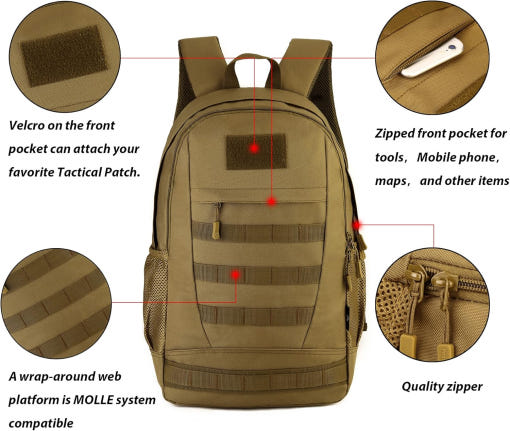 Velcro on the front pocket can attach your favorite Tactical Patch.

Zipped front pocket for tools， Mobile phone， maps， and other items

A wrap-around web platform is MOLLE system compatible

Quality zipper