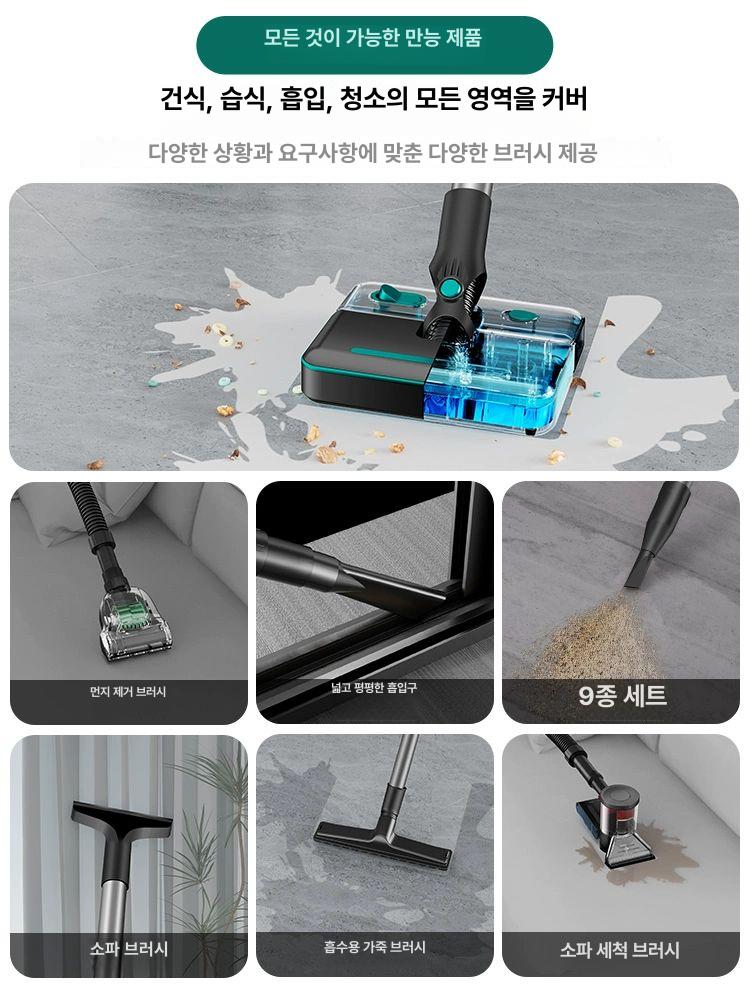 모든 것이 가능한 만능 제품

건식, 습식, 흡입, 청소의 모든 영역을 커버

다양한 상황과 요구사항에 맞춘 다양한 브러시 제공

먼지 제거 브러시

넓고 평평한 흡입구

9종 세트

소파 브러시

흡수용 가죽 브러시

소파 세척 브러시