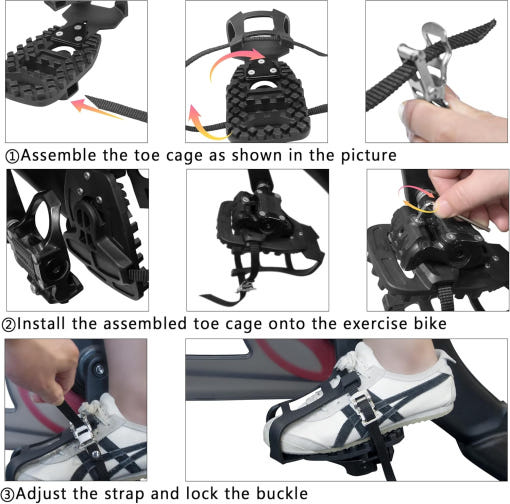 ①Assemble the toe cage as shown in the picture

②Install the assembled toe cage onto the exercise bike

③Adjust the strap and lock the buckle