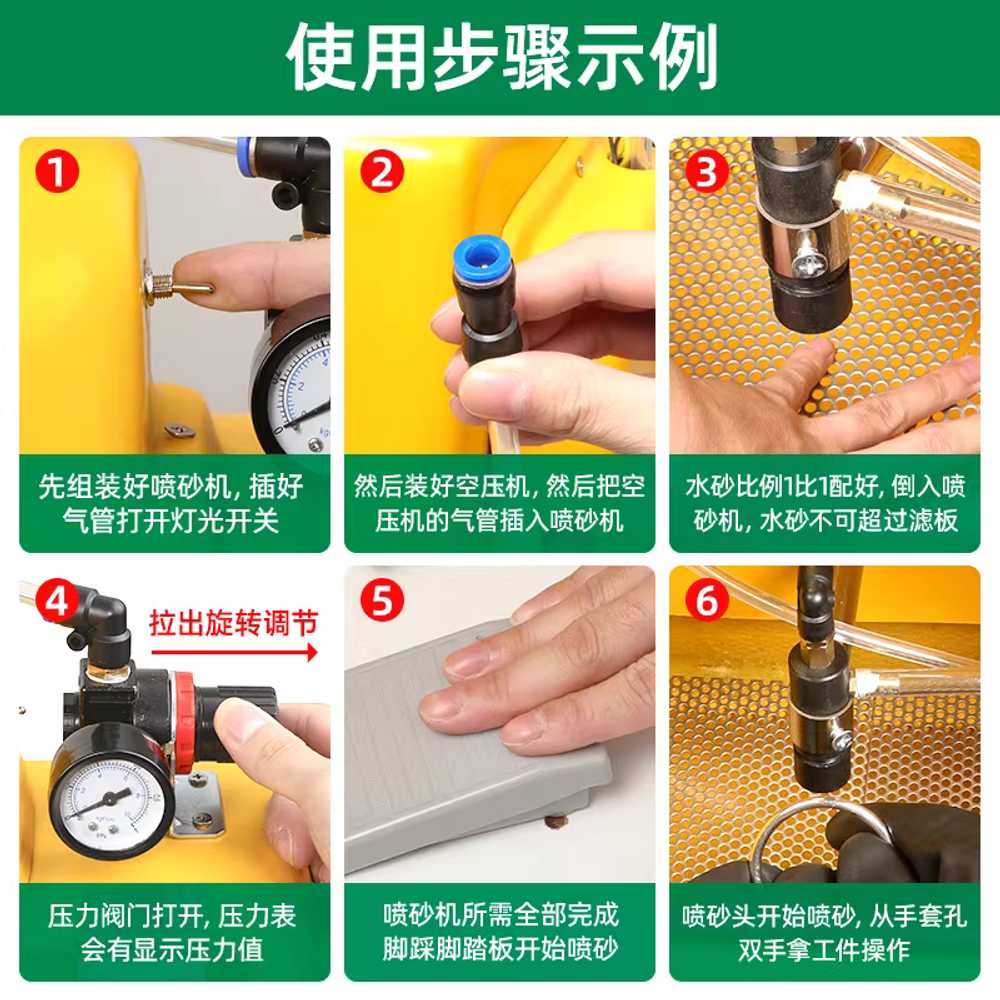 使用步骤示例

1
先组装好喷砂机，插好气管打开灯光开关

2
然后装好空压机，然后把空压机的气管插入喷砂机

3
水砂比例1比1配好，倒入喷砂机，水砂不可超过滤板

4
拉出旋转调节
压力阀门打开，压力表会有显示压力值

5
喷砂机所需全部完成脚踩脚踏板开始喷砂

6
喷砂头开始喷砂，从手套孔双手拿工件操作