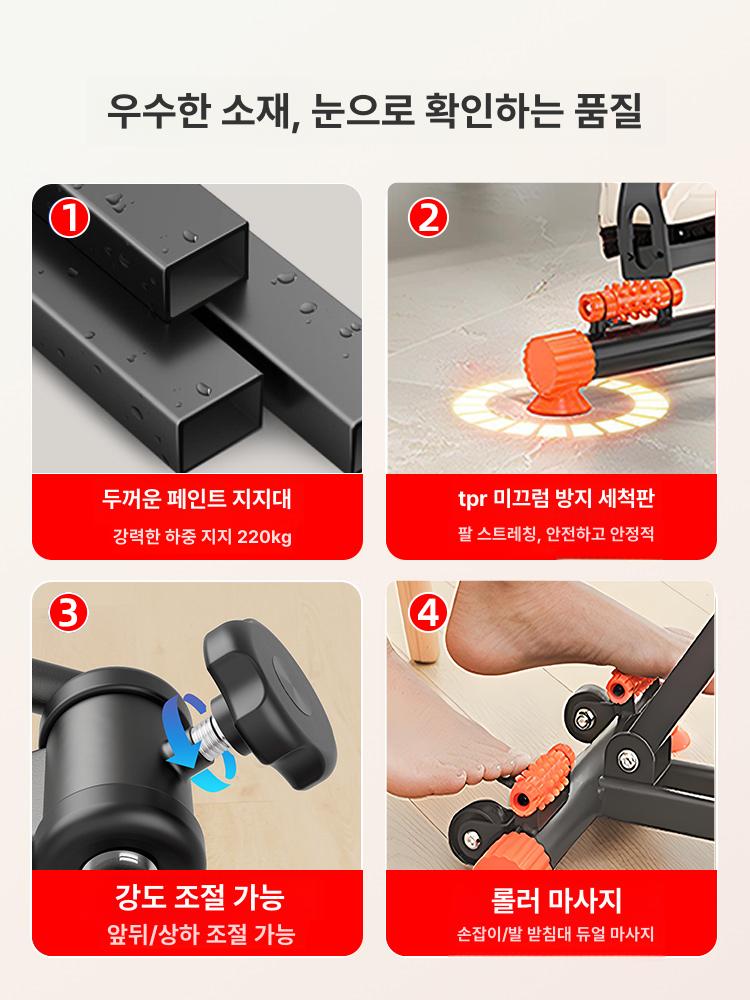 우수한 소재, 눈으로 확인하는 품질

1
두꺼운 페인트 지지대
강력한 하중 지지 220kg

2
tpr 미끄럼 방지 세척판
팔 스트레칭, 안전하고 안정적

3
강도 조절 가능
앞뒤/상하 조절 가능

4
롤러 마사지
손잡이/발 받침대 듀얼 마사지