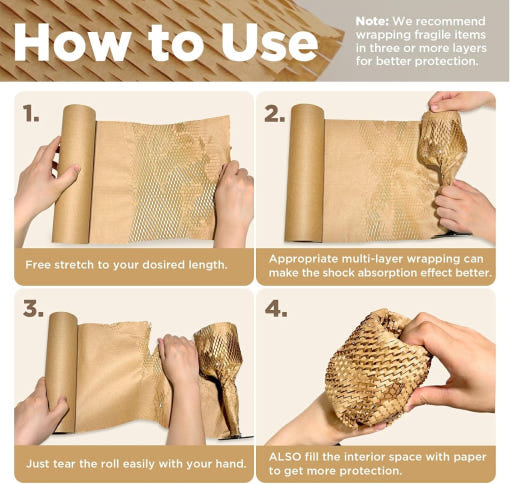 How to Use

Note: We recommend wrapping fragile items in three or more layers for better protection.

1.

Free stretch to your dosired length.

2.

Appropriate multi-layer wrapping can make the shock absorption effect better.

3.

Just tear the roll easily with your hand.

4.

ALSO fill the interior space with paper to get more protection.