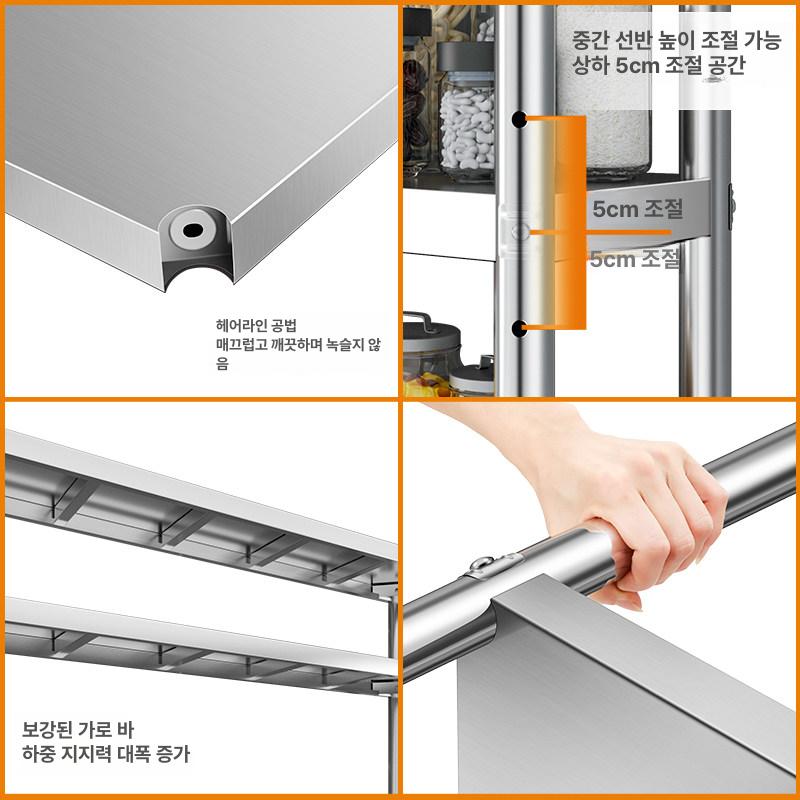 헤어라인 공법
매끄럽고 깨끗하며 녹슬지 않음

중간 선반 높이 조절 가능
상하 5cm 조절 공간

5cm 조절

5cm 조절

보강된 가로 바
하중 지지력 대폭 증가