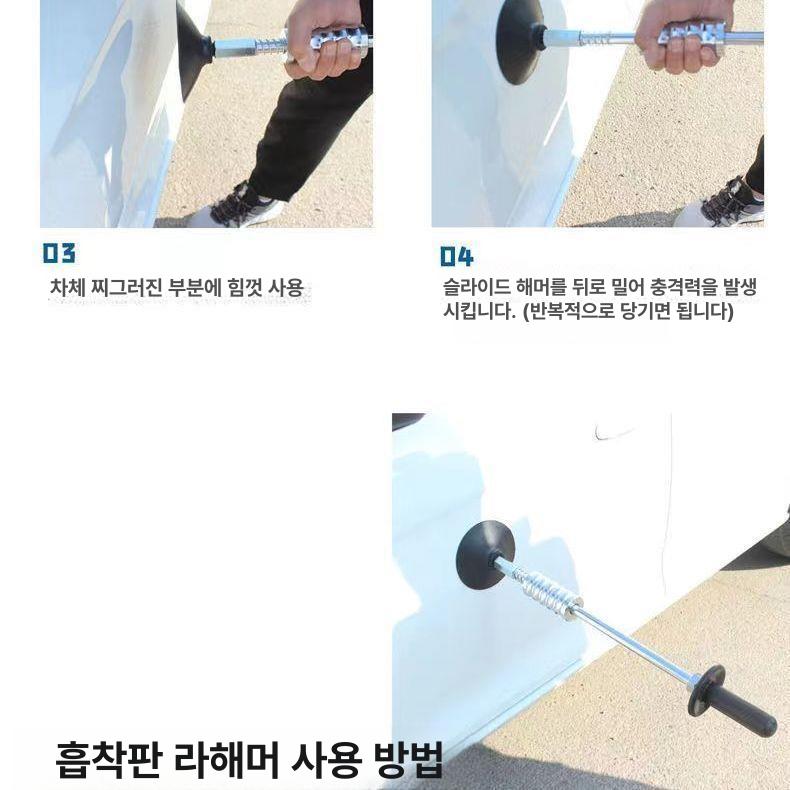 03

차체 찌그러진 부분에 힘껏 사용

04

슬라이드 해머를 뒤로 밀어 충격력을 발생시킵니다. (반복적으로 당기면 됩니다)

흡착판 라해머 사용 방법