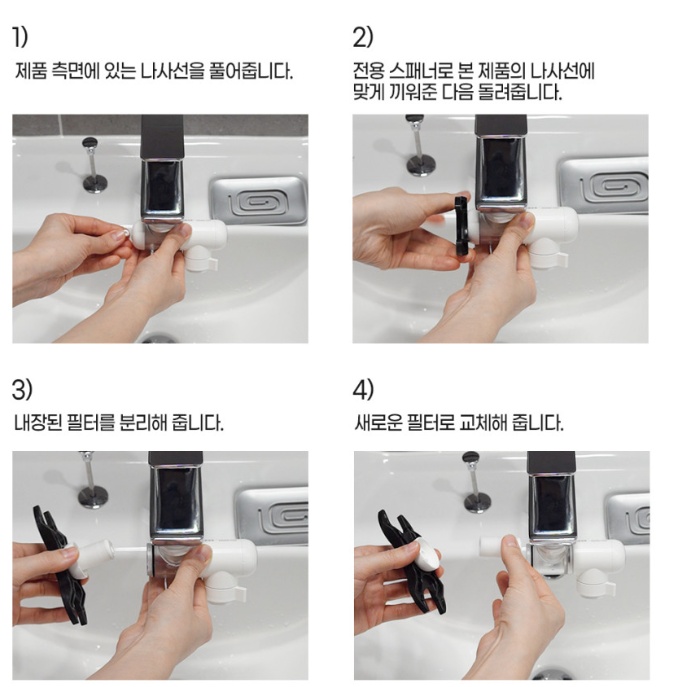 1)
제품 측면에 있는 나사선을 풀어줍니다.

2)
전용 스패너로 본 제품의 나사선에 맞게 끼워준 다음 돌려줍니다.

3)
내장된 필터를 분리해 줍니다.

4)
새로운 필터로 교체해 줍니다.