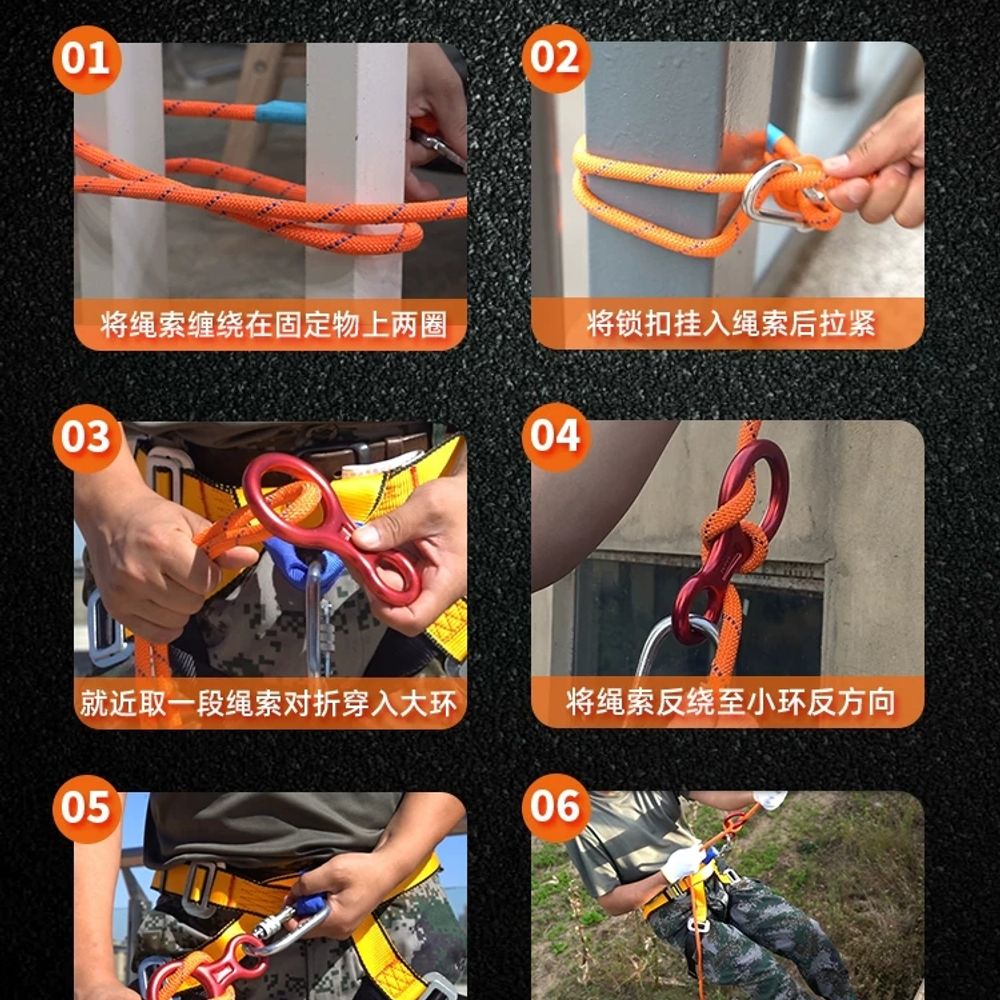 01

将绳索缠绕在固定物上两圈

02

将锁扣挂入绳索后拉紧

03

就近取一段绳索对折穿入大环

04

将绳索反绕至小环反方向

05

06