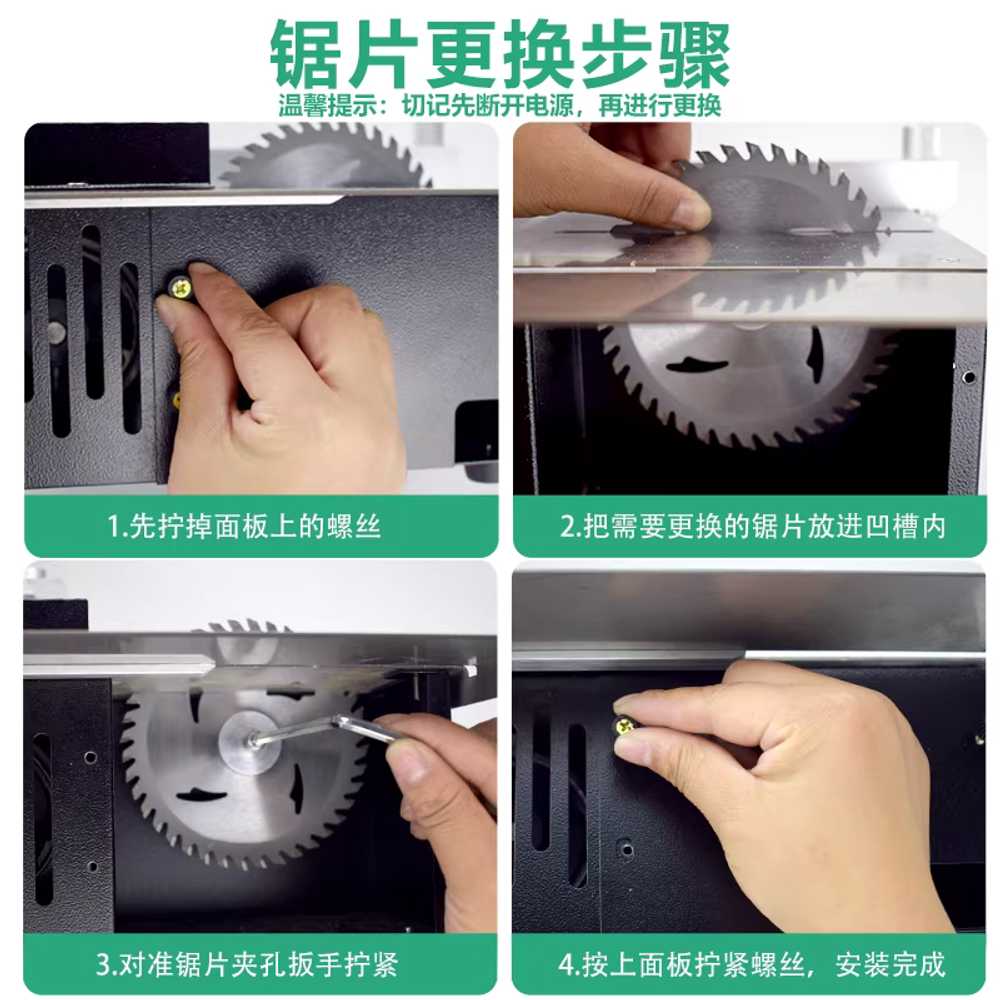 锯片更换步骤

温馨提示：切记先断开电源，再进行更换

1.先拧掉面板上的螺丝

2.把需要更换的锯片放进凹槽内

3.对准锯片夹孔扳手拧紧

4.按上面板拧紧螺丝，安装完成