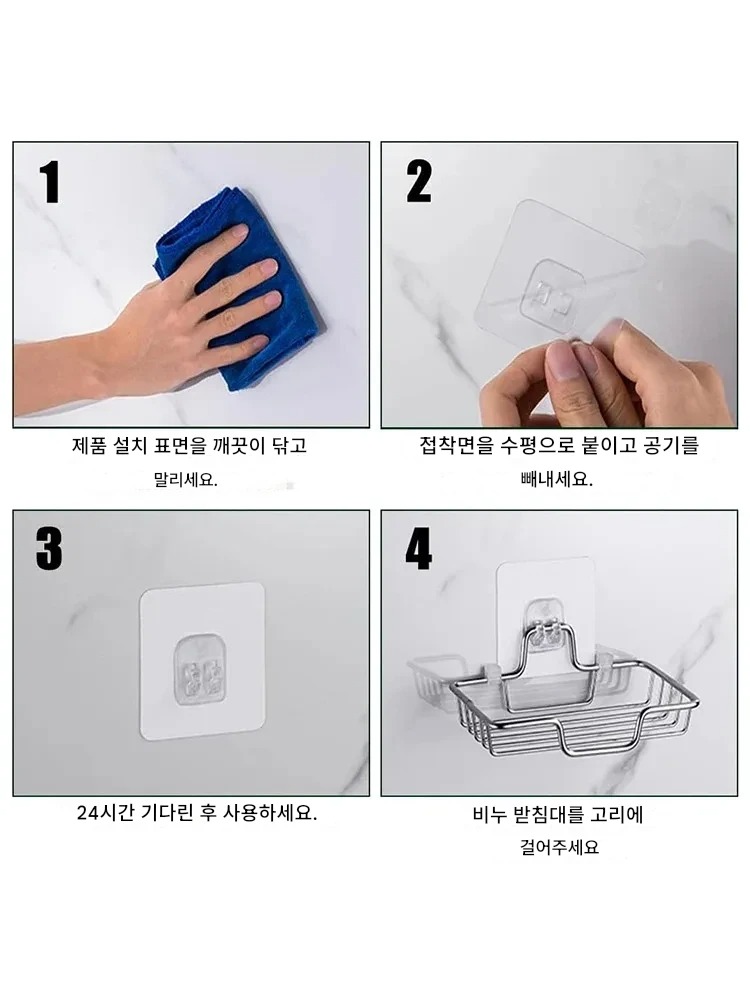 1

제품 설치 표면을 깨끗이 닦고 말리세요.

2

접착면을 수평으로 붙이고 공기를 빼내세요.

3

24시간 기다린 후 사용하세요.

4

비누 받침대를 고리에 걸어주세요