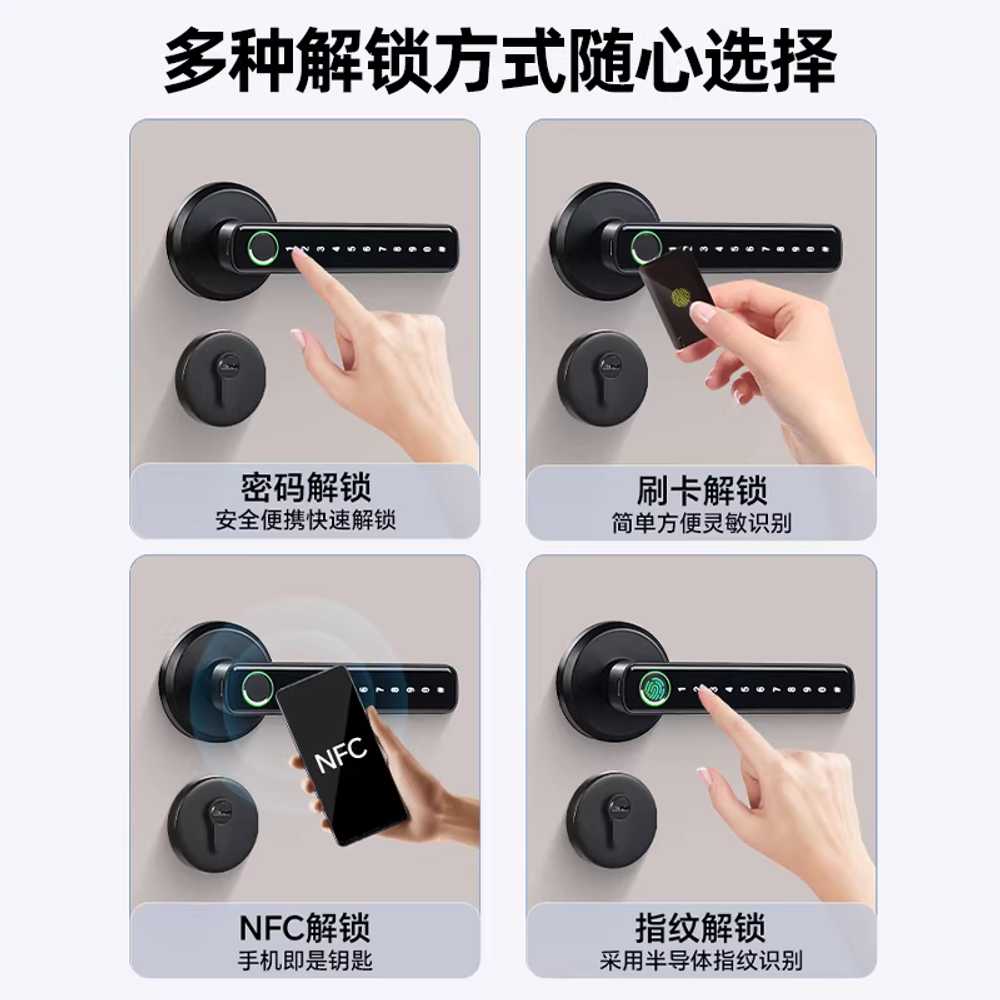 多种解锁方式随心选择

1 2 3 4 5 6 7 8 9 0

密码解锁
安全便携快速解锁

1 2 3 4 5 6 7 8 9 0

刷卡解锁
简单方便灵敏识别

NFC

NFC解锁
手机即是钥匙

1 2 3 4 5 6 7 8 9 0

指纹解锁
采用半导体指纹识别