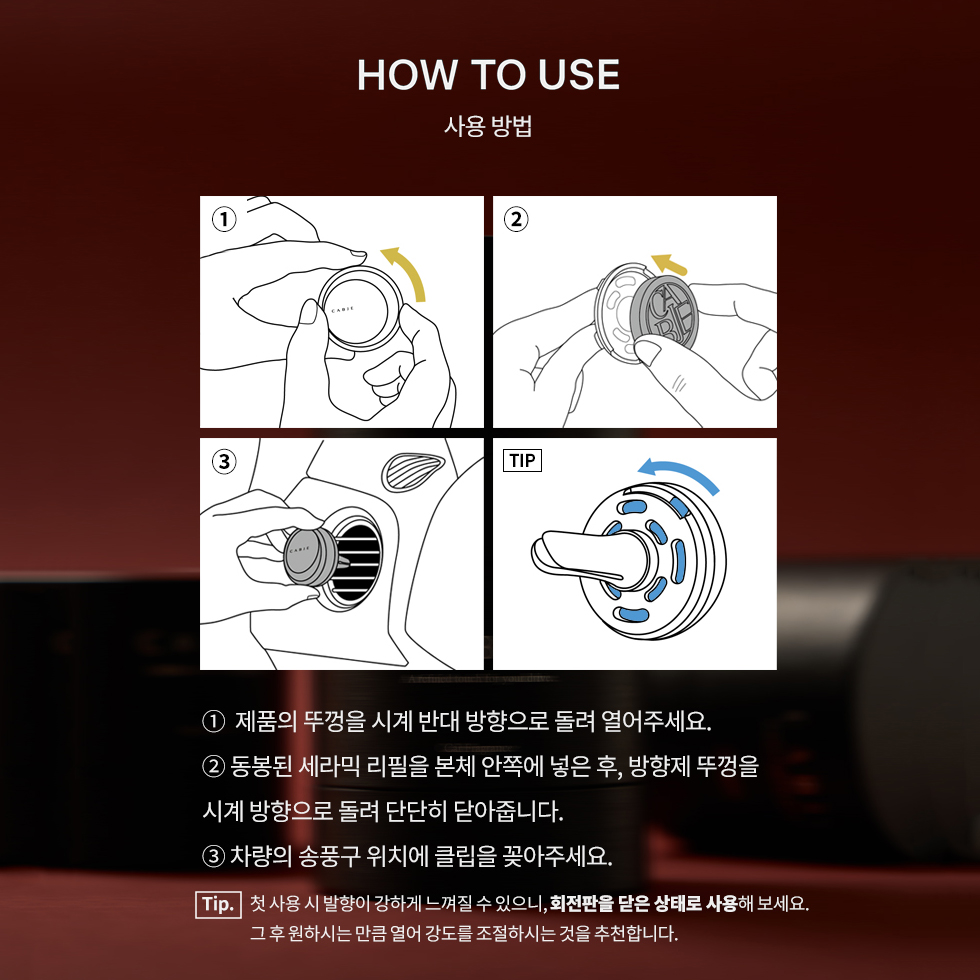 HOW TO USE

사용 방법

①

CABIE

②

③

CABIE

TIP

① 제품의 뚜껑을 시계 반대 방향으로 돌려 열어주세요.

② 동봉된 세라믹 리필을 본체 안쪽에 넣은 후, 방향제 뚜껑을 시계 방향으로 돌려 단단히 닫아줍니다.

③ 차량의 송풍구 위치에 클립을 꽂아주세요.

Tip. 첫 사용 시 발향이 강하게 느껴질 수 있으니, 회전판을 닫은 상태로 사용해 보세요. 그 후 원하시는 만큼 열어 강도를 조절하시는 것을 추천합니다.