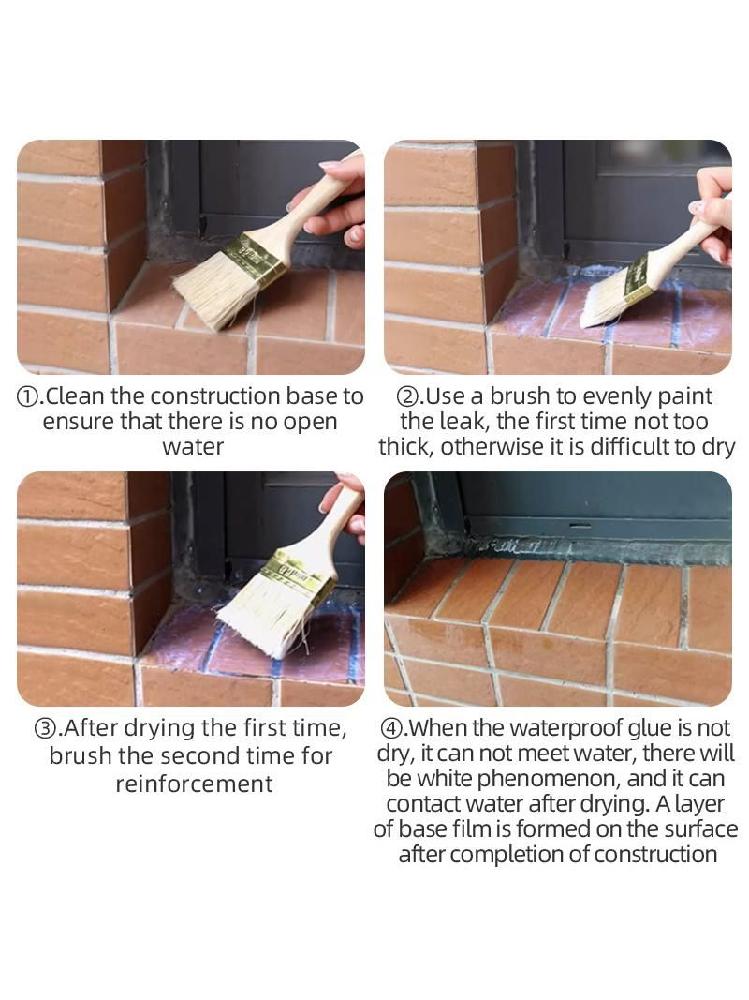 ①.Clean the construction base to ensure that there is no open water

②.Use a brush to evenly paint the leak, the first time not too thick, otherwise it is difficult to dry

③.After drying the first time, brush the second time for reinforcement

④.When the waterproof glue is not dry, it can not meet water, there will be white phenomenon, and it can contact water after drying. A layer of base film is formed on the surface after completion of construction