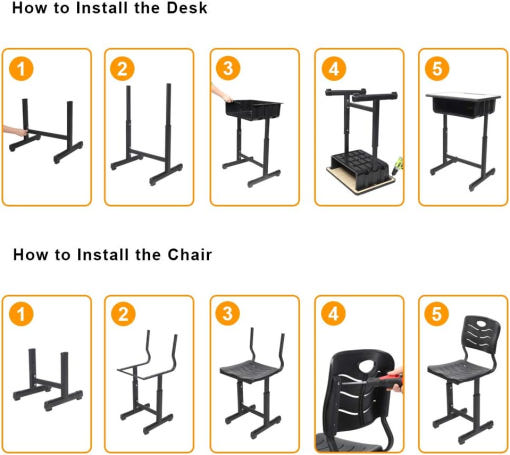 How to Install the Desk

1

2

3

4

5

How to Install the Chair

1

2

3

4

5