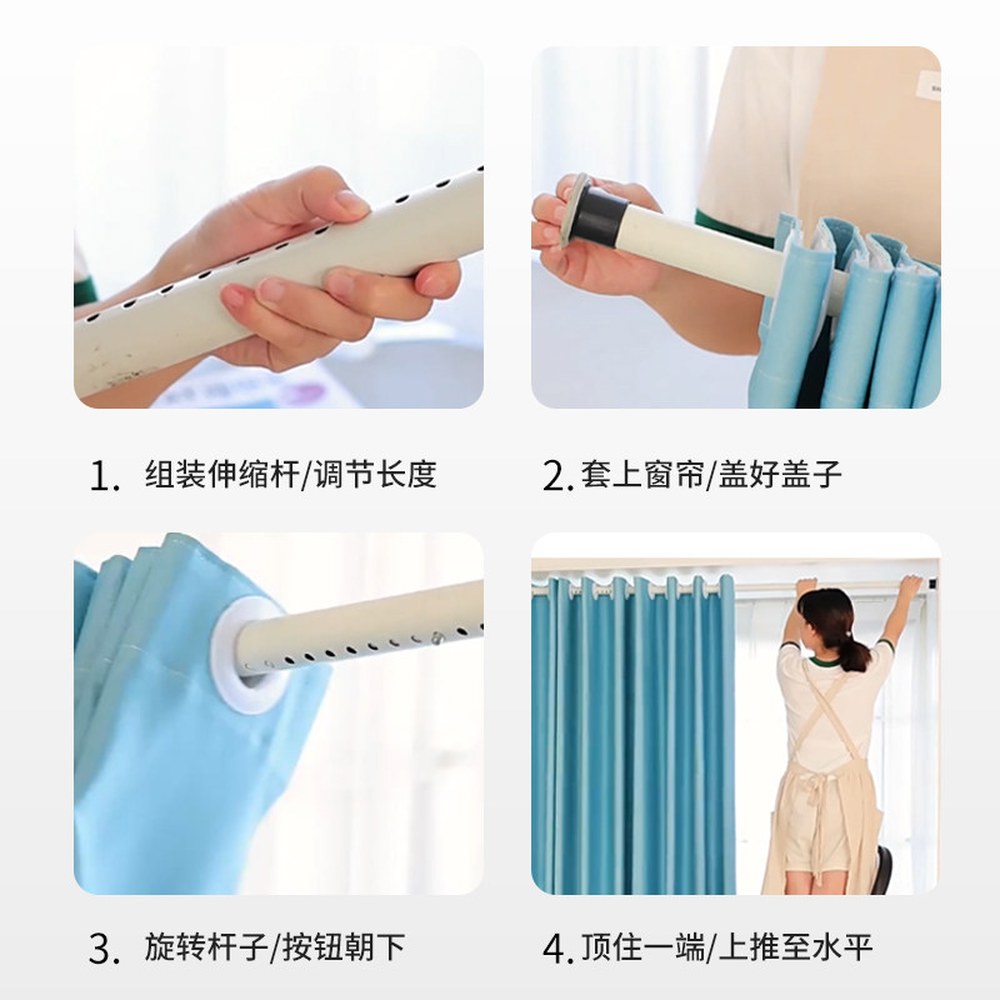 1. 组装伸缩杆/调节长度

2. 套上窗帘/盖好盖子

3. 旋转杆子/按钮朝下

4. 顶住一端/上推至水平