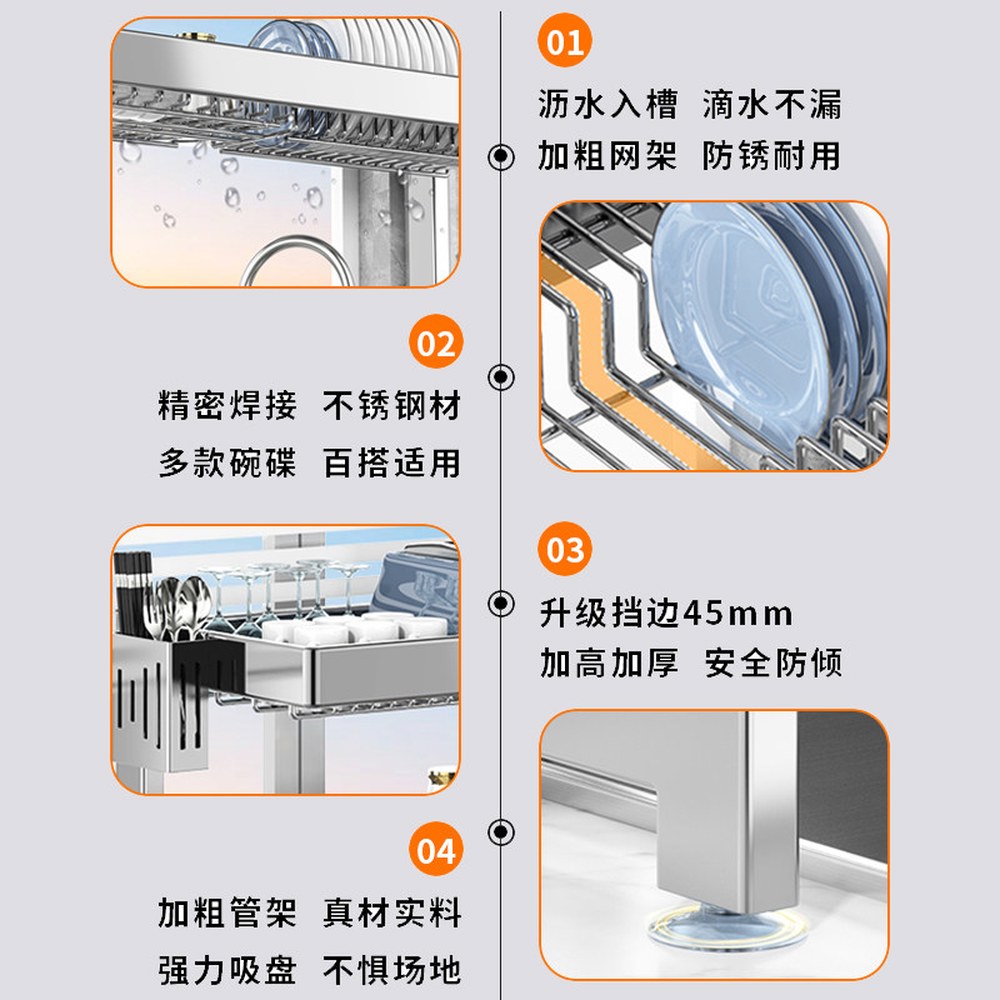 01

沥水入槽 滴水不漏
加粗网架 防锈耐用

02

精密焊接 不锈钢材
多款碗碟 百搭适用

03

升级挡边45mm
加高加厚 安全防倾

04

加粗管架 真材实料
强力吸盘 不惧场地