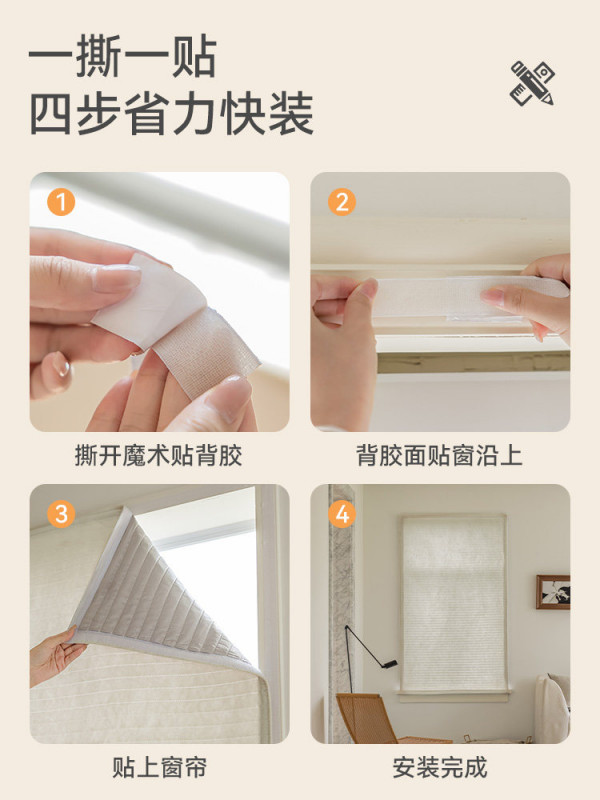 一撕一贴
四步省力快装

1
撕开魔术贴背胶

2
背胶面贴窗沿上

3
贴上窗帘

4
安装完成