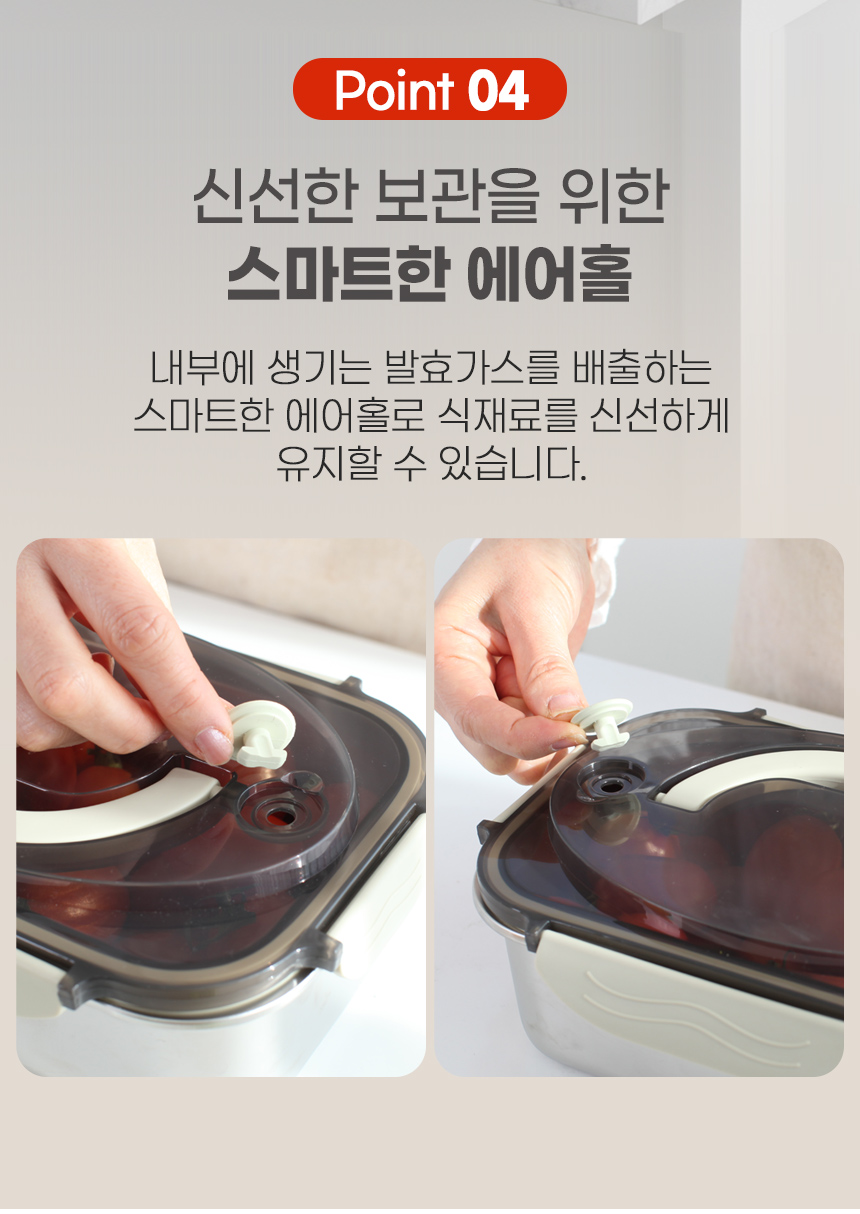 Point 04

신선한 보관을 위한
스마트한 에어홀

내부에 생기는 발효가스를 배출하는
스마트한 에어홀로 식재료를 신선하게
유지할 수 있습니다.