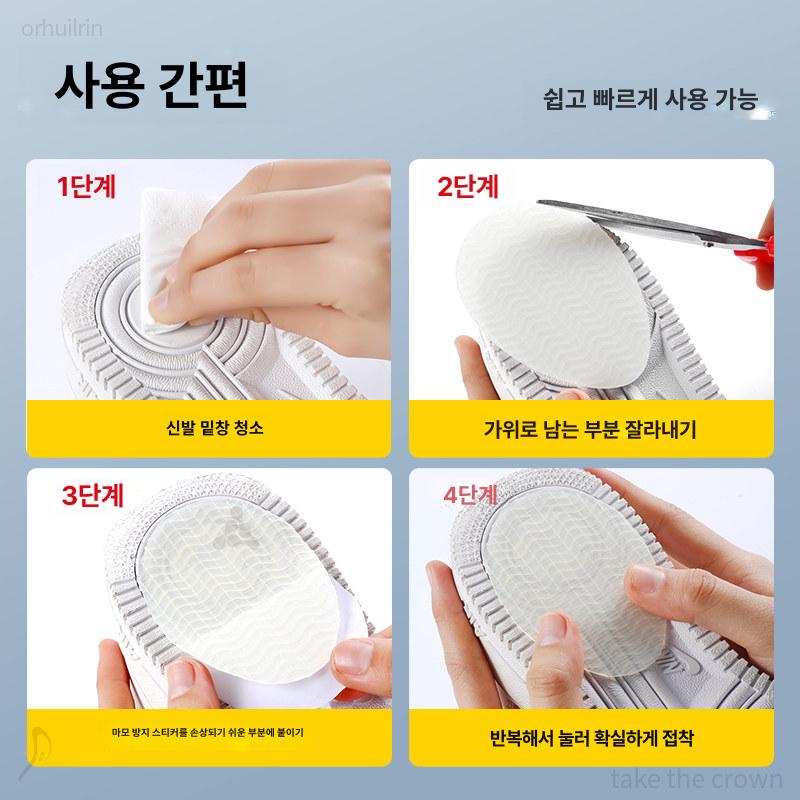 orhuilrin

사용 간편

쉽고 빠르게 사용 가능

1단계

신발 밑창 청소

2단계

가위로 남는 부분 잘라내기

3단계

마모 방지 스티커를 손상되기 쉬운 부분에 붙이기

4단계

반복해서 눌러 확실하게 접착

take the crown