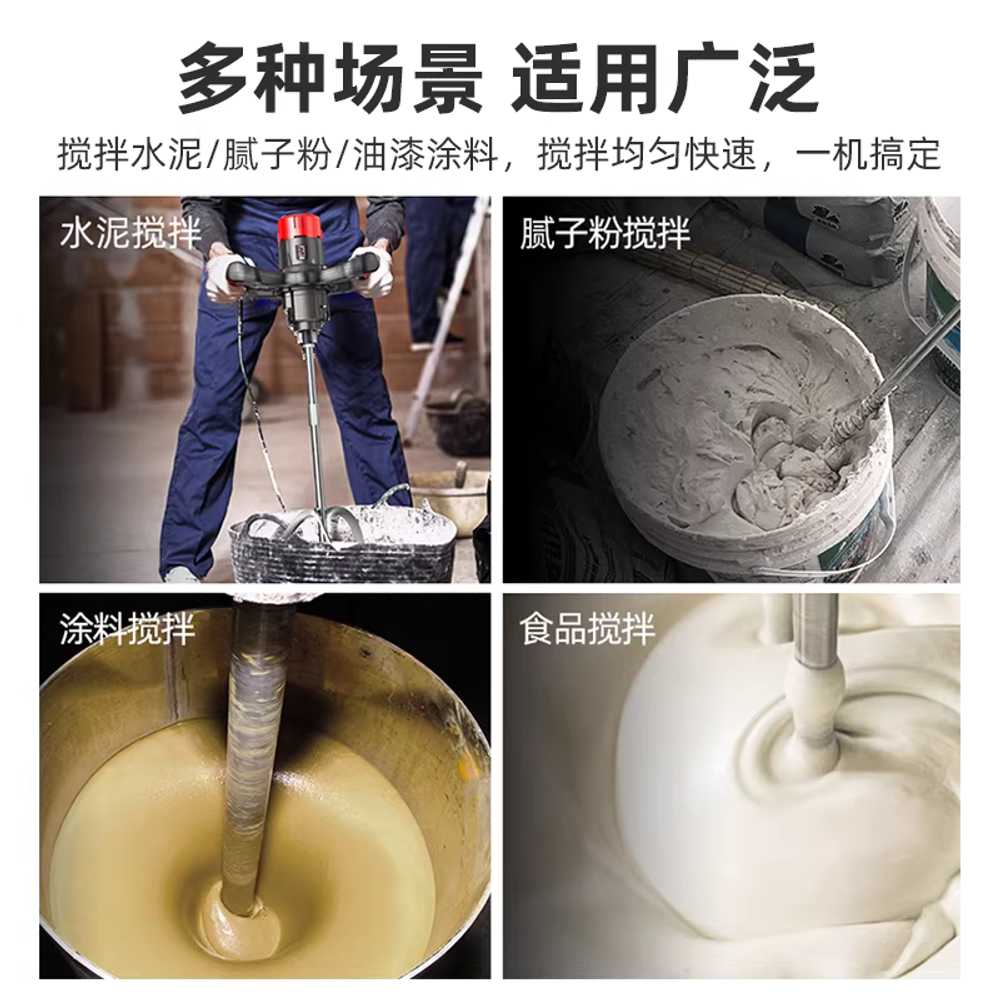 多种场景 适用广泛

搅拌水泥/腻子粉/油漆涂料，搅拌均匀快速，一机搞定

水泥搅拌

腻子粉搅拌

涂料搅拌

食品搅拌