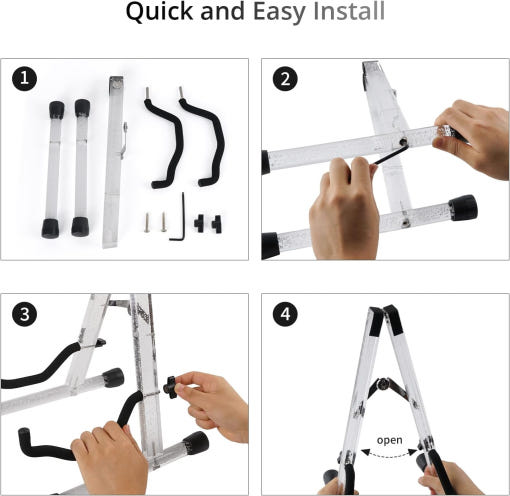 Quick and Easy Install

1

2

3

4

open