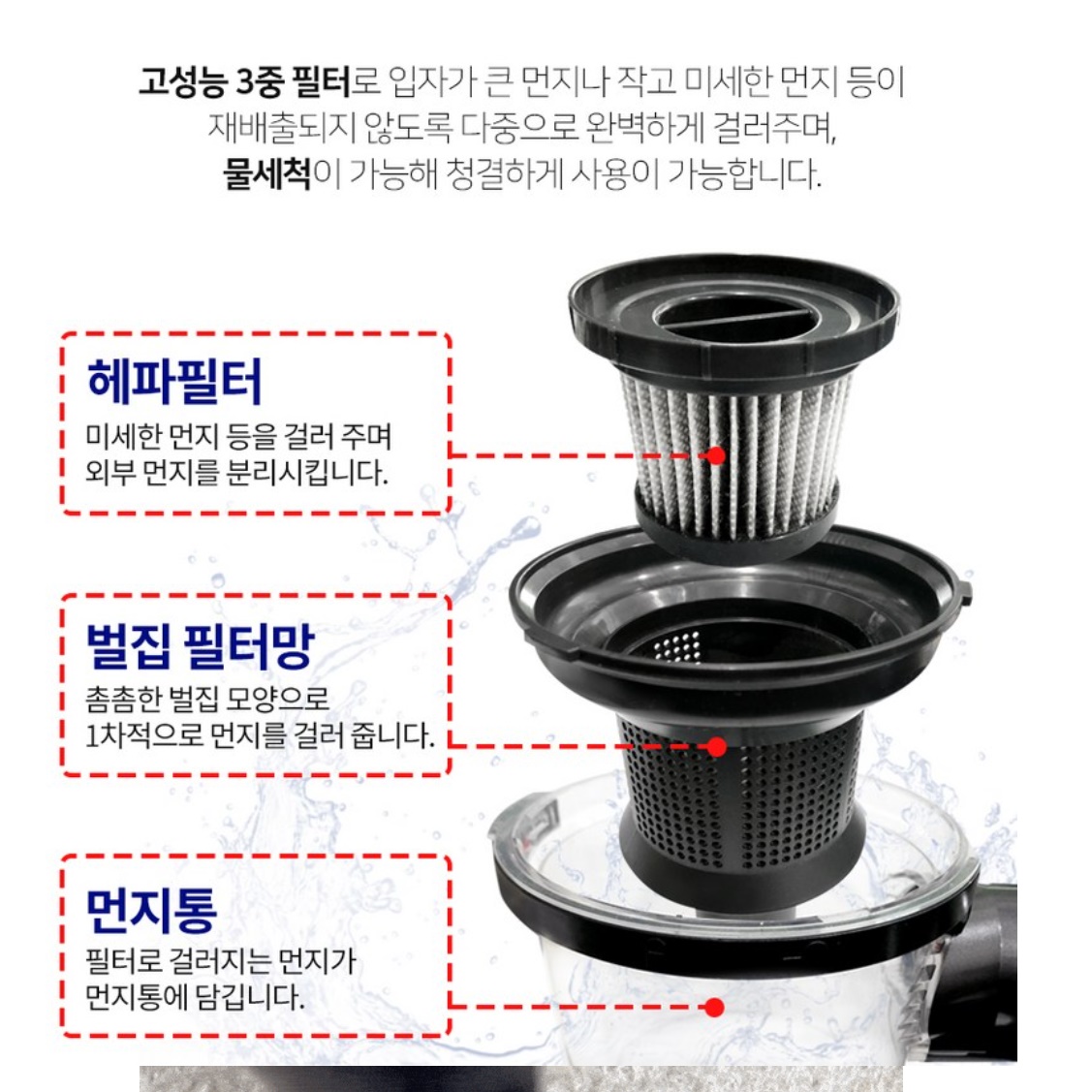 고성능 3중 필터로 입자가 큰 먼지나 작고 미세한 먼지 등이 재배출되지 않도록 다중으로 완벽하게 걸러주며, 물세척이 가능해 청결하게 사용이 가능합니다.

헤파필터
미세한 먼지 등을 걸러 주며 외부 먼지를 분리시킵니다.

벌집 필터망
촘촘한 벌집 모양으로 1차적으로 먼지를 걸러 줍니다.

먼지통
필터로 걸러지는 먼지가 먼지통에 담깁니다.