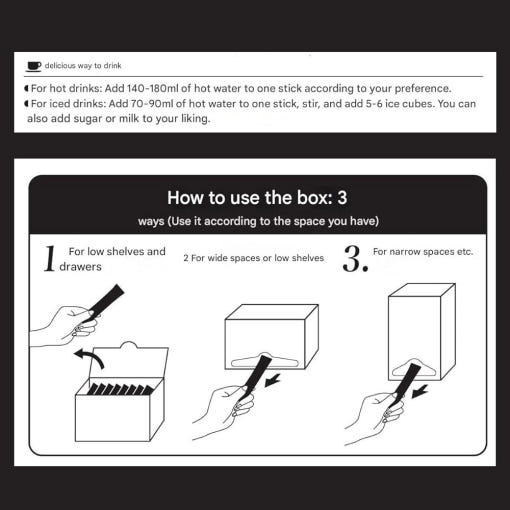 delicious way to drink

For hot drinks: Add 140-180ml of hot water to one stick according to your preference.
For iced drinks: Add 70-90ml of hot water to one stick, stir, and add 5-6 ice cubes. You can also add sugar or milk to your liking.

How to use the box: 3
ways (Use it according to the space you have)

1 For low shelves and drawers

2 For wide spaces or low shelves

3. For narrow spaces etc.