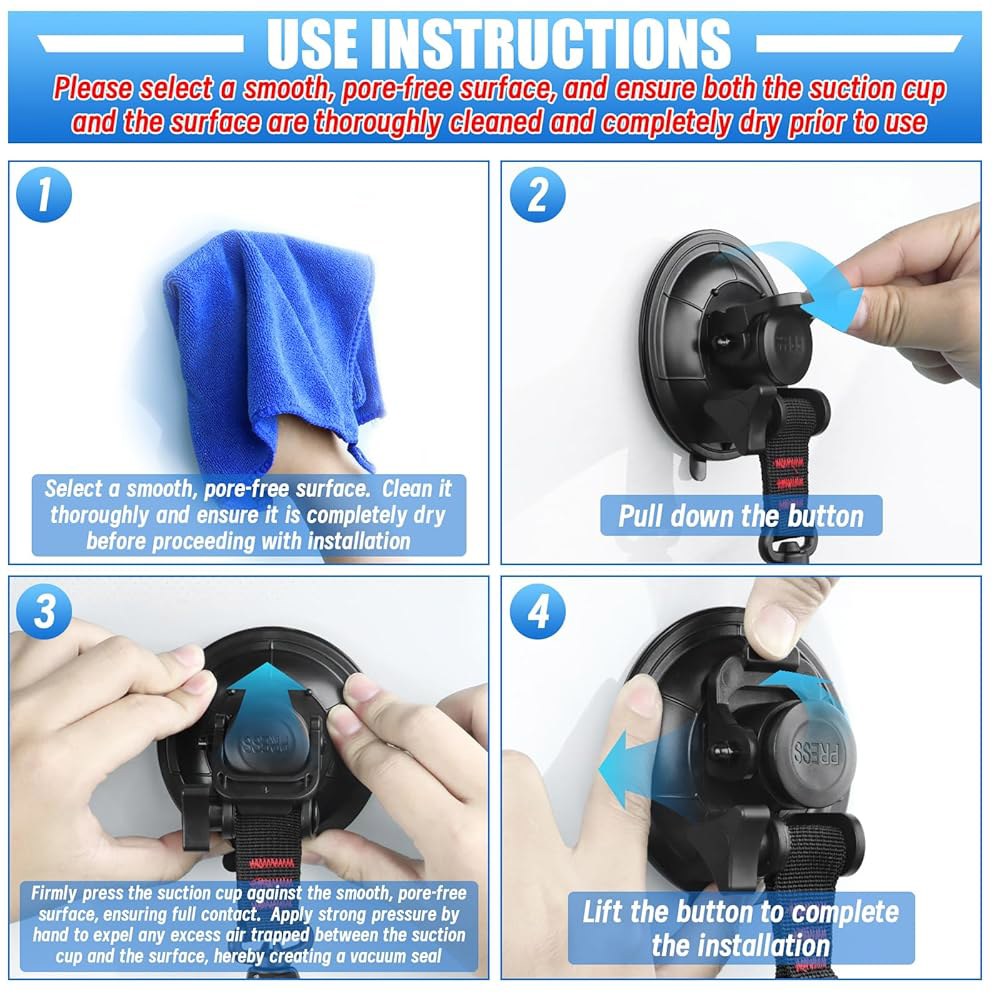 USE INSTRUCTIONS

Please select a smooth, pore-free surface, and ensure both the suction cup and the surface are thoroughly cleaned and completely dry prior to use

1

Select a smooth, pore-free surface. Clean it thoroughly and ensure it is completely dry before proceeding with installation

2

PRESS

Pull down the button

3

PRESS

Firmly press the suction cup against the smooth, pore-free surface, ensuring full contact. Apply strong pressure by hand to expel any excess air trapped between the suction cup and the surface, hereby creating a vacuum seal

4

PRESS

Lift the button to complete the installation